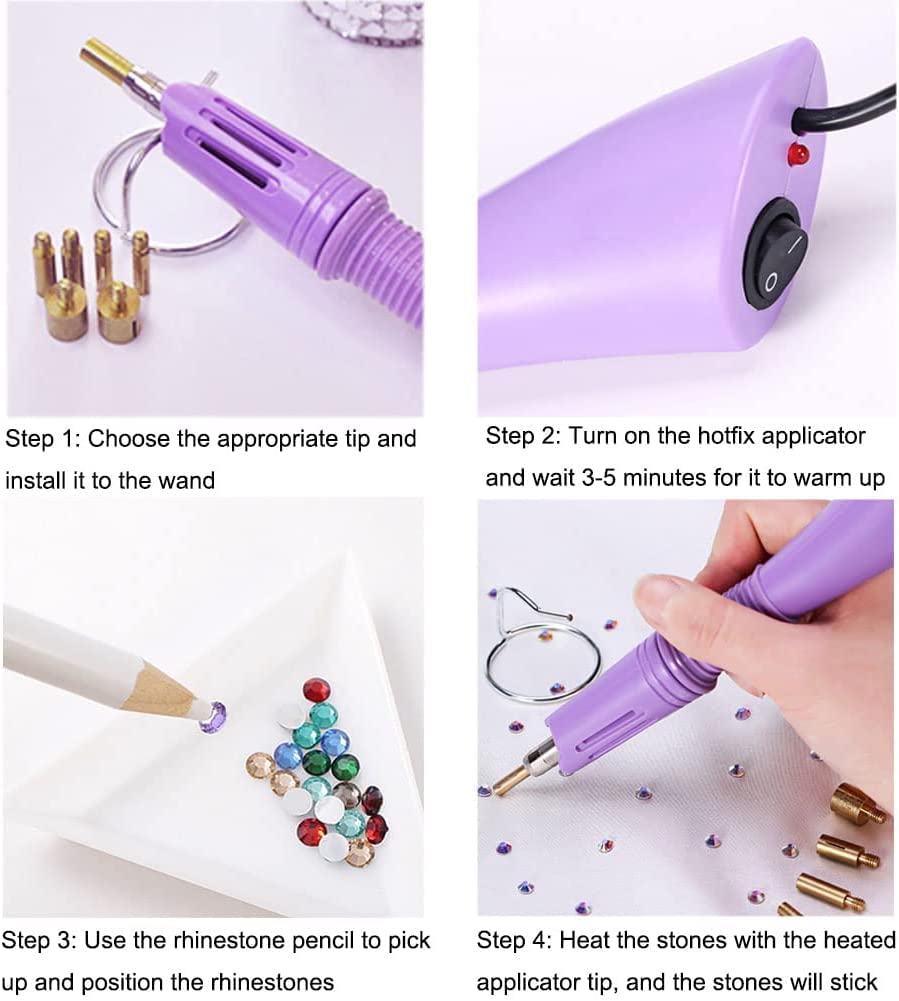 Step 1: Choose the appropriate tip and install it to the wand

Step 2: Turn on the hotfix applicator and wait 3-5 minutes for it to warm up

Step 3: Use the rhinestone pencil to pick up and position the rhinestones

Step 4: Heat the stones with the heated applicator tip, and the stones will stick