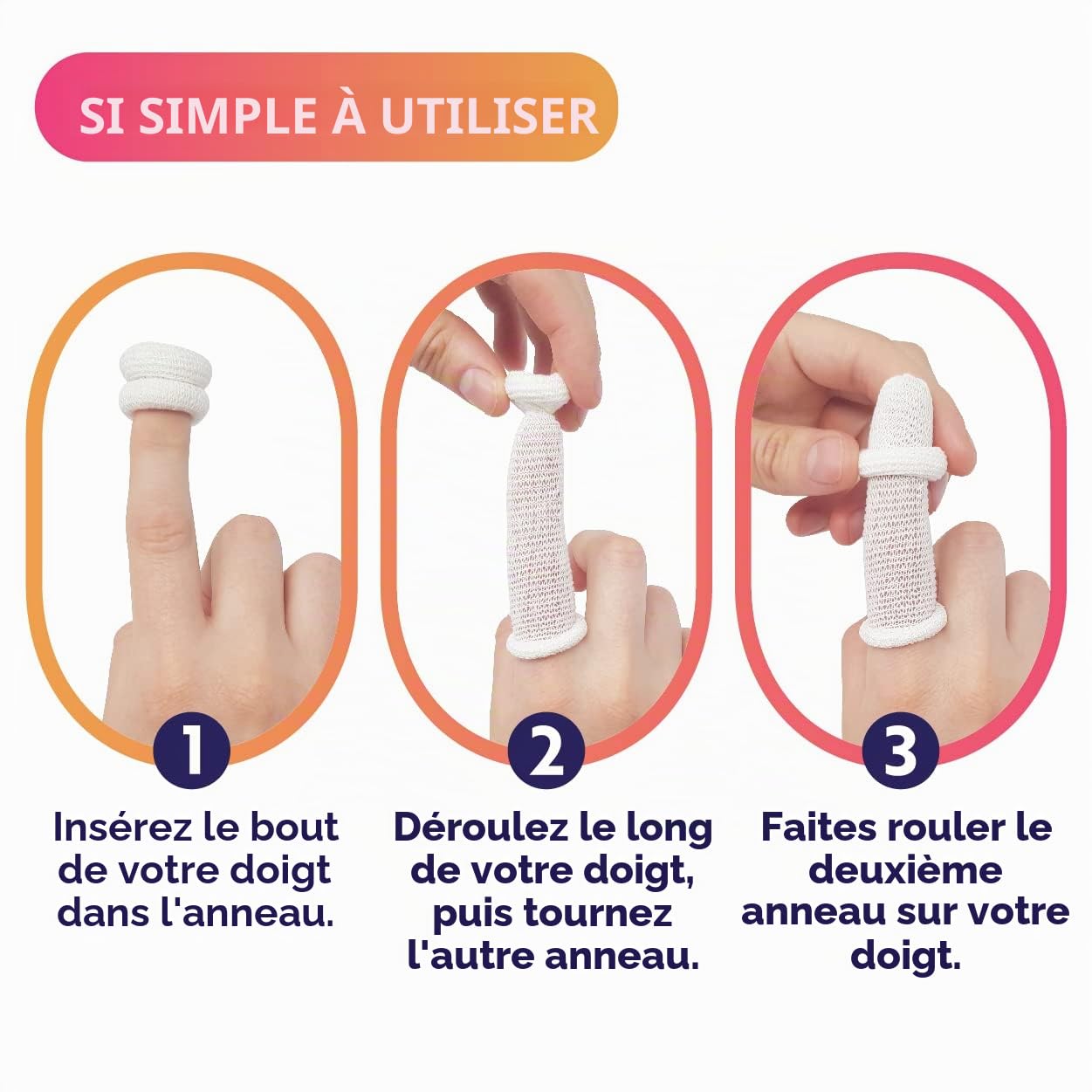 SI SIMPLE À UTILISER

1

Insérez le bout de votre doigt dans l'anneau.

2

Déroulez le long de votre doigt, puis tournez l'autre anneau.

3

Faites rouler le deuxième anneau sur votre doigt.