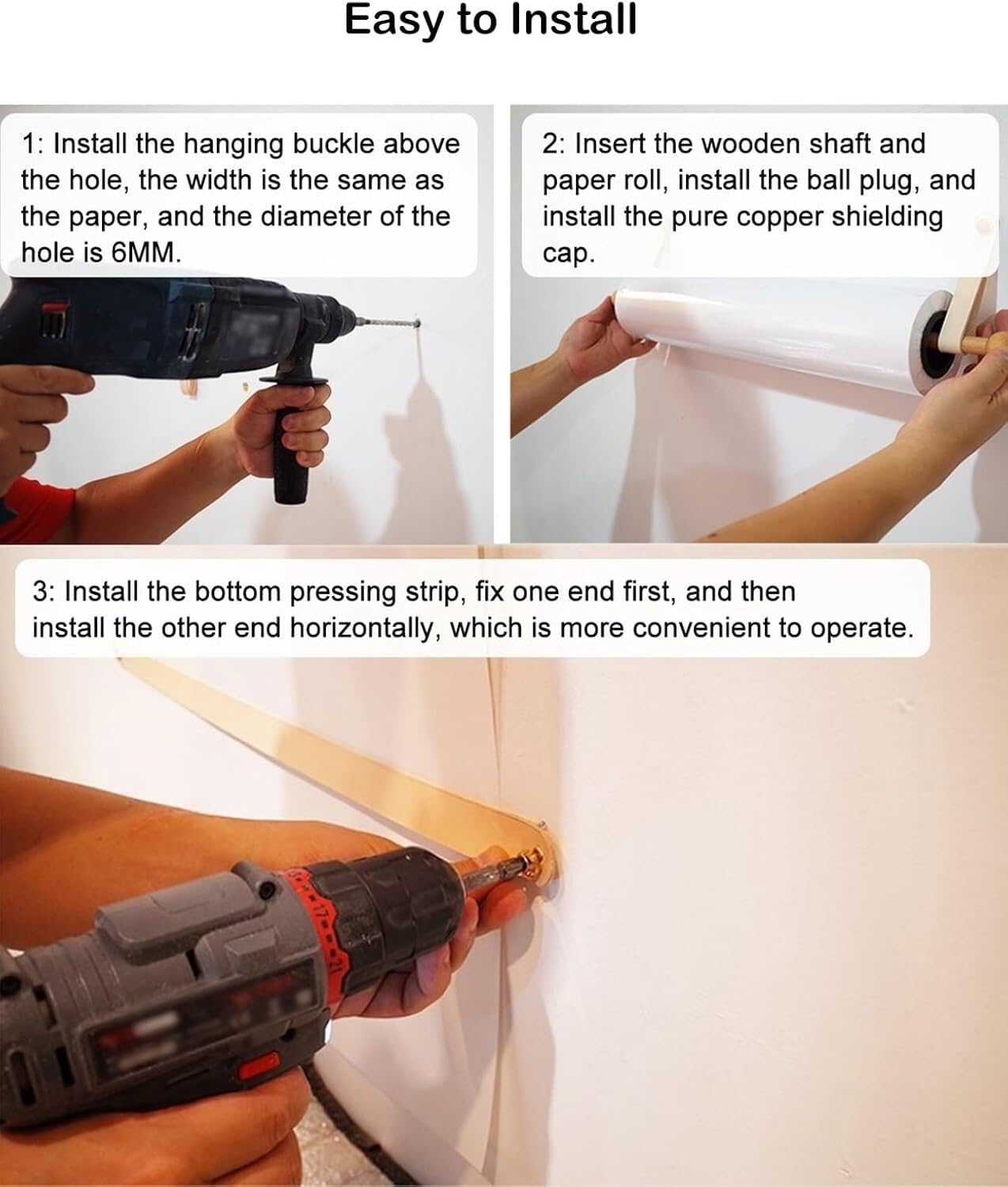 Easy to Install

1: Install the hanging buckle above the hole, the width is the same as the paper, and the diameter of the hole is 6MM.

2: Insert the wooden shaft and paper roll, install the ball plug, and install the pure copper shielding cap.

3: Install the bottom pressing strip, fix one end first, and then install the other end horizontally, which is more convenient to operate.