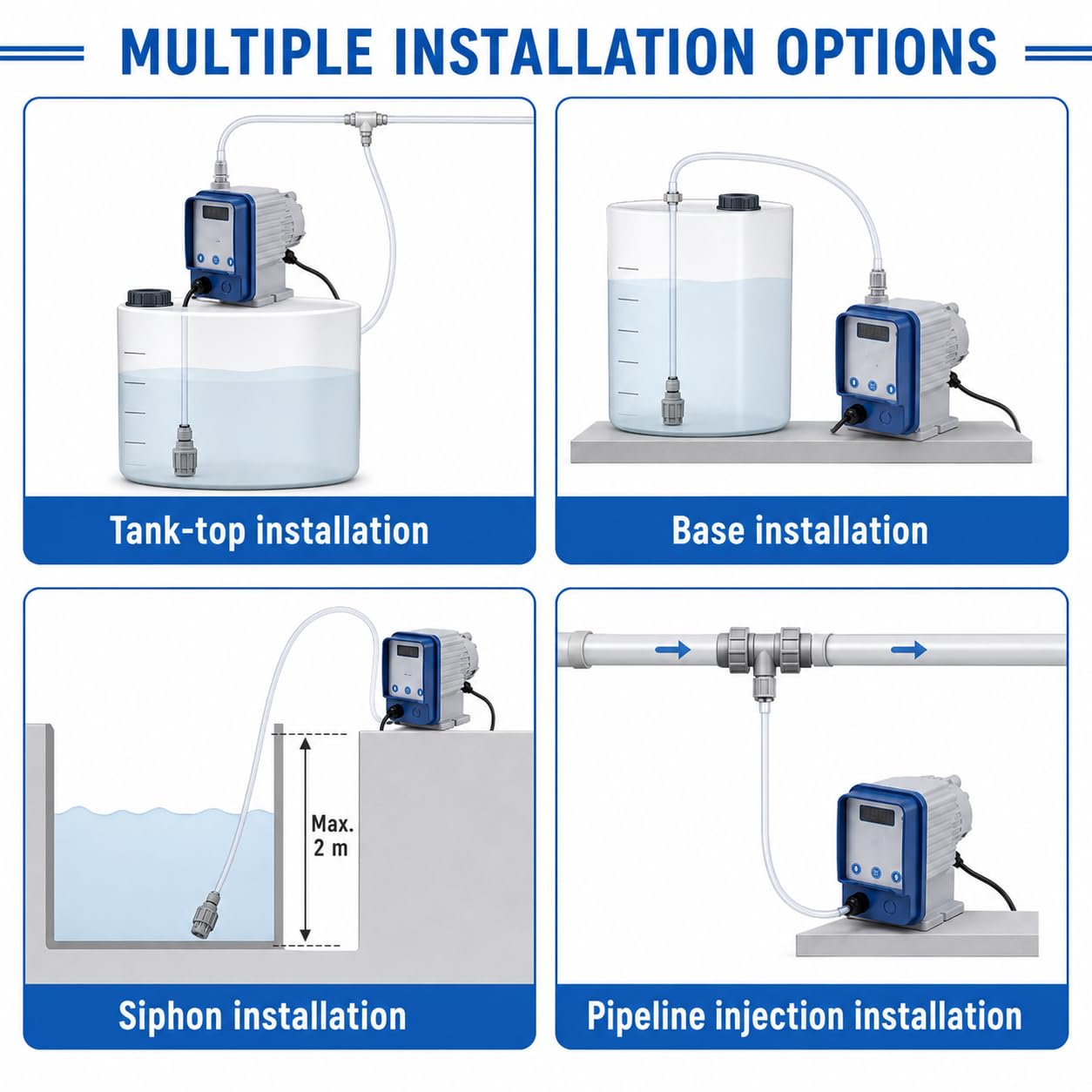 MULTIPLE INSTALLATION OPTIONS

Tank-top installation

Base installation

Max.
2 m

Siphon installation

Pipeline injection installation