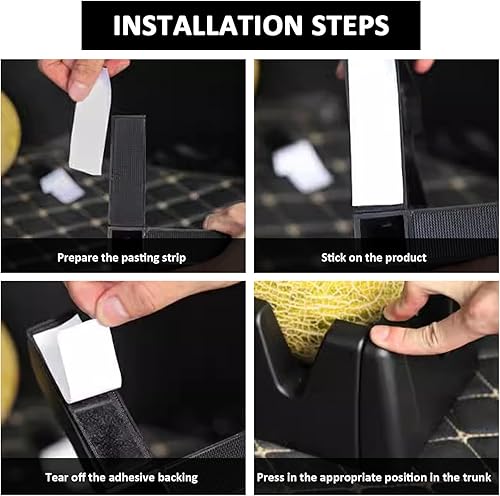 INSTALLATION STEPS

Prepare the pasting strip

Stick on the product

Tear off the adhesive backing

Press in the appropriate position in the trunk