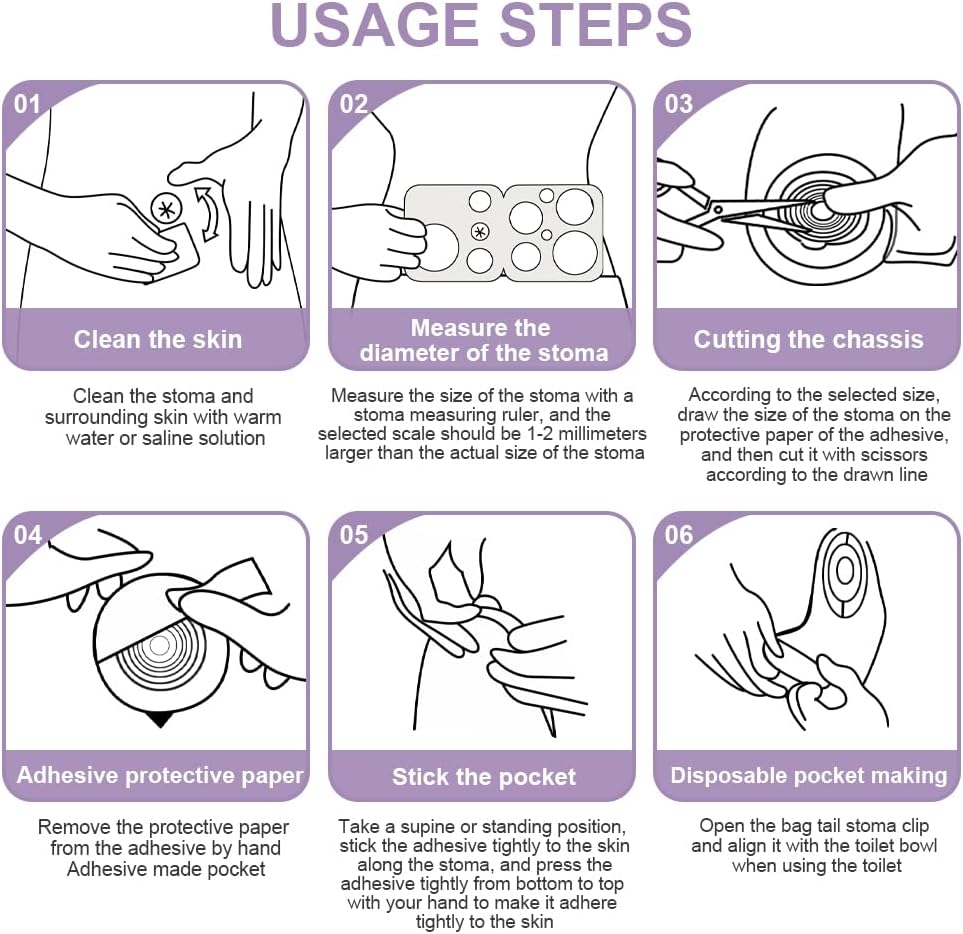 USAGE STEPS

01

Clean the skin

Clean the stoma and surrounding skin with warm water or saline solution

02

Measure the diameter of the stoma

Measure the size of the stoma with a stoma measuring ruler, and the selected scale should be 1-2 millimeters larger than the actual size of the stoma

03

Cutting the chassis

According to the selected size, draw the size of the stoma on the protective paper of the adhesive, and then cut it with scissors according to the drawn line

04

Adhesive protective paper

Remove the protective paper from the adhesive by hand Adhesive made pocket

05

Stick the pocket

Take a supine or standing position, stick the adhesive tightly to the skin along the stoma, and press the adhesive tightly from bottom to top with your hand to make it adhere tightly to the skin

06

Disposable pocket making

Open the bag tail stoma clip and align it with the toilet bowl when using the toilet