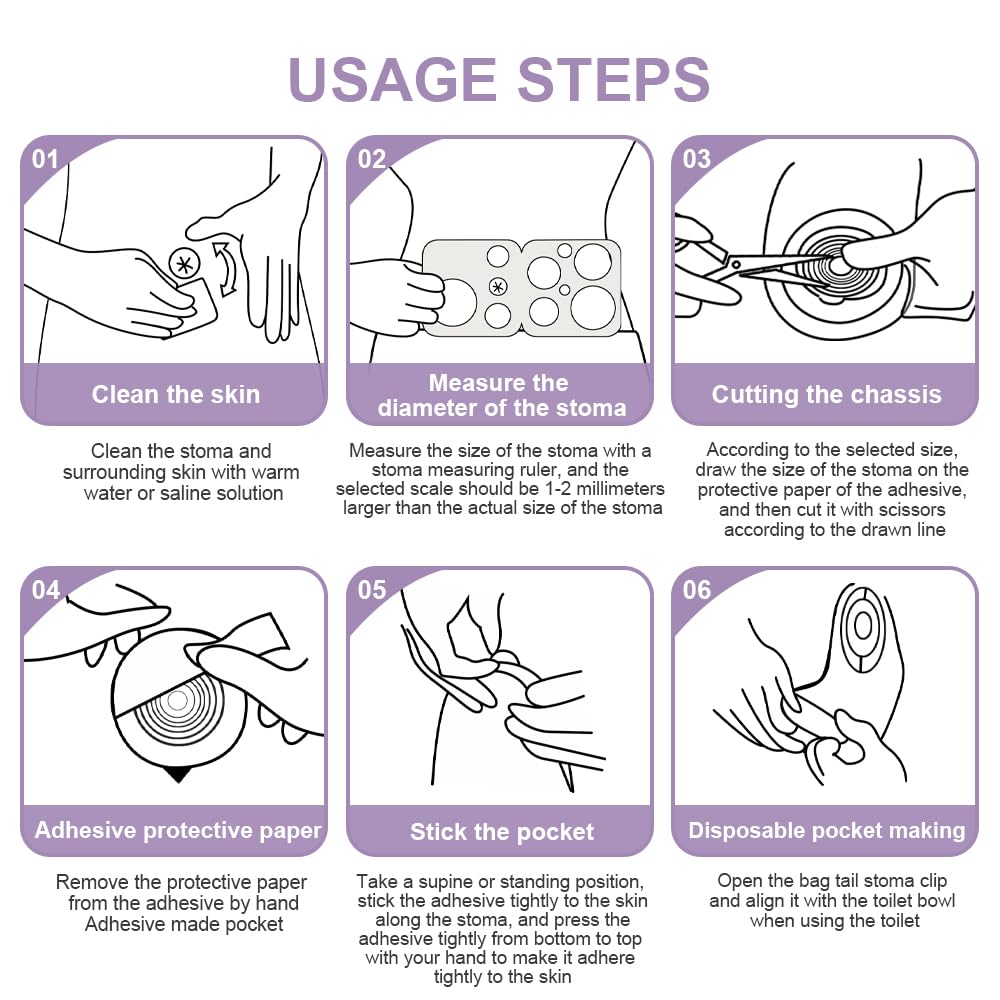 USAGE STEPS

01

Clean the skin

Clean the stoma and surrounding skin with warm water or saline solution

02

Measure the diameter of the stoma

Measure the size of the stoma with a stoma measuring ruler, and the selected scale should be 1-2 millimeters larger than the actual size of the stoma

03

Cutting the chassis

According to the selected size, draw the size of the stoma on the protective paper of the adhesive, and then cut it with scissors according to the drawn line

04

Adhesive protective paper

Remove the protective paper from the adhesive by hand Adhesive made pocket

05

Stick the pocket

Take a supine or standing position, stick the adhesive tightly to the skin along the stoma, and press the adhesive tightly from bottom to top with your hand to make it adhere tightly to the skin

06

Disposable pocket making

Open the bag tail stoma clip and align it with the toilet bowl when using the toilet