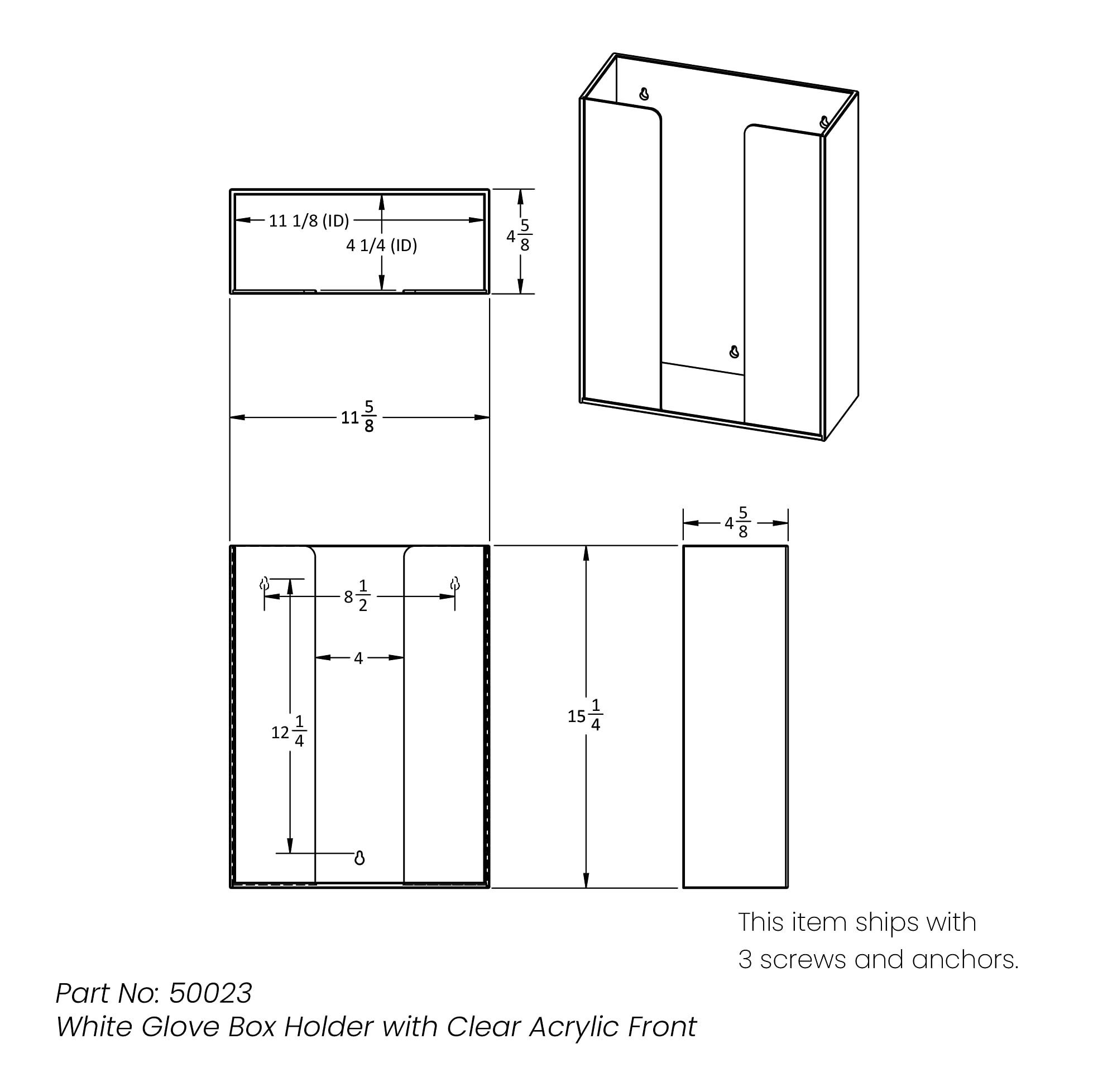 11 1/8 (ID)

4 1/4 (ID)

$4\frac{5}{8}$

$11\frac{5}{8}$

$4\frac{5}{8}$

$8\frac{1}{2}$

4

$12\frac{1}{4}$

$15\frac{1}{4}$

This item ships with 3 screws and anchors.

Part No: 50023
White Glove Box Holder with Clear Acrylic Front