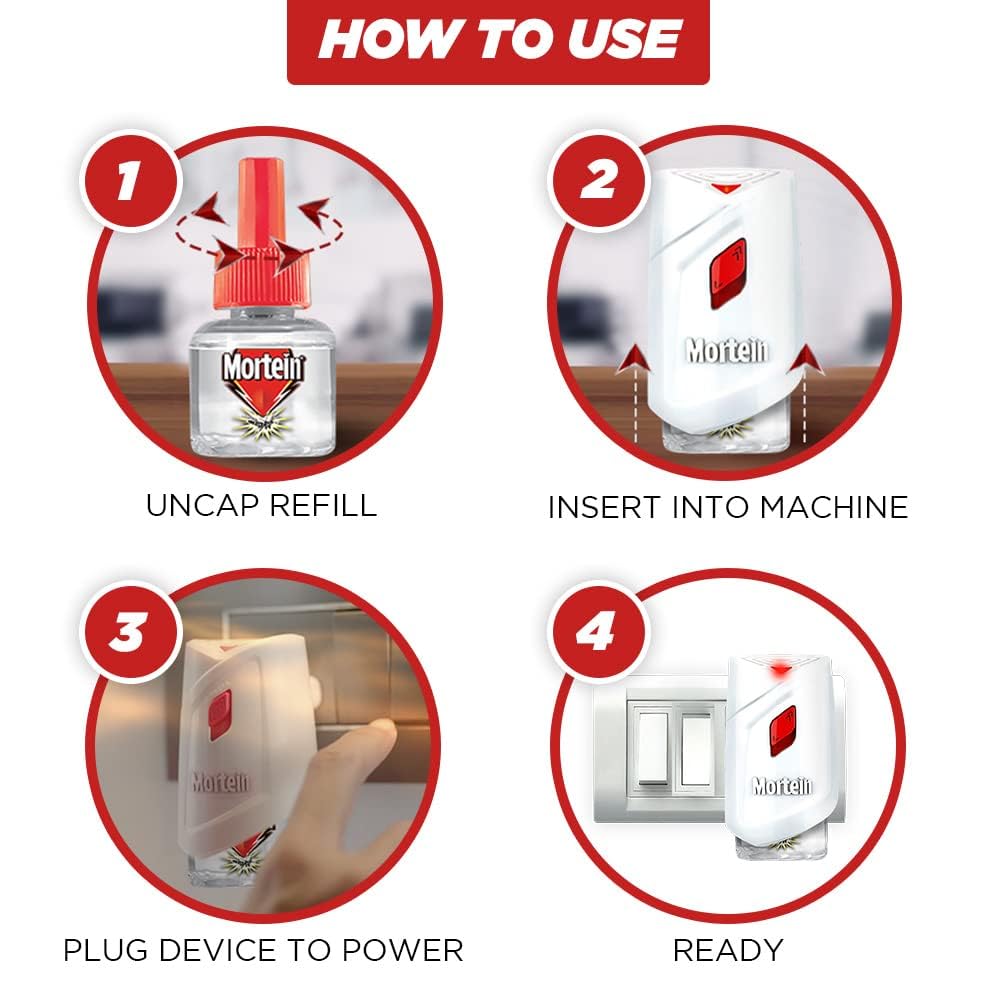 HOW TO USE

1

Mortein

UNCAP REFILL

2

Mortein

INSERT INTO MACHINE

3

Mortein

PLUG DEVICE TO POWER

4

Mortein

READY