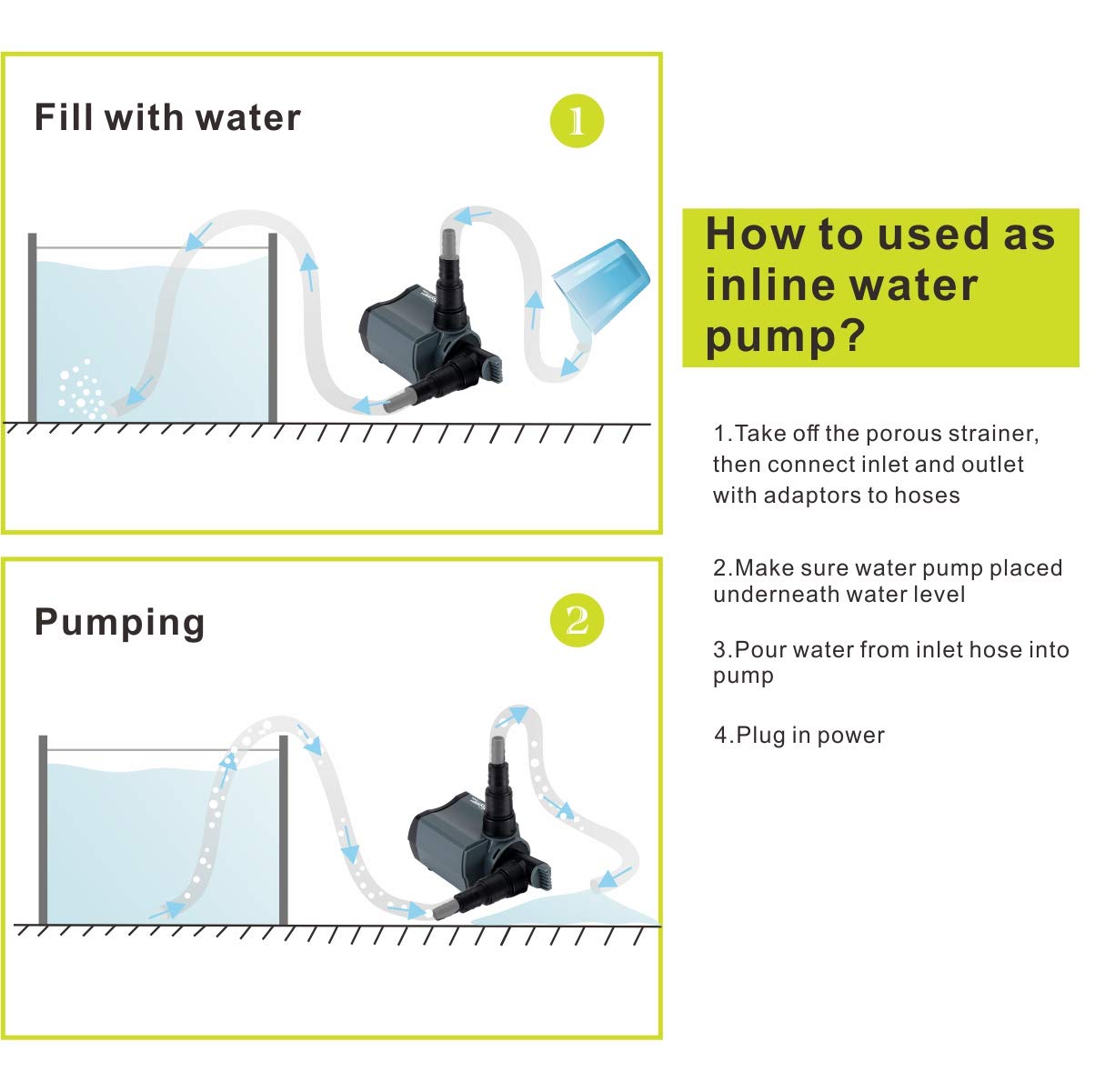 Fill with water

1

Pumping

2

How to used as inline water pump?

1.Take off the porous strainer, then connect inlet and outlet with adaptors to hoses

2.Make sure water pump placed underneath water level

3.Pour water from inlet hose into pump

4.Plug in power