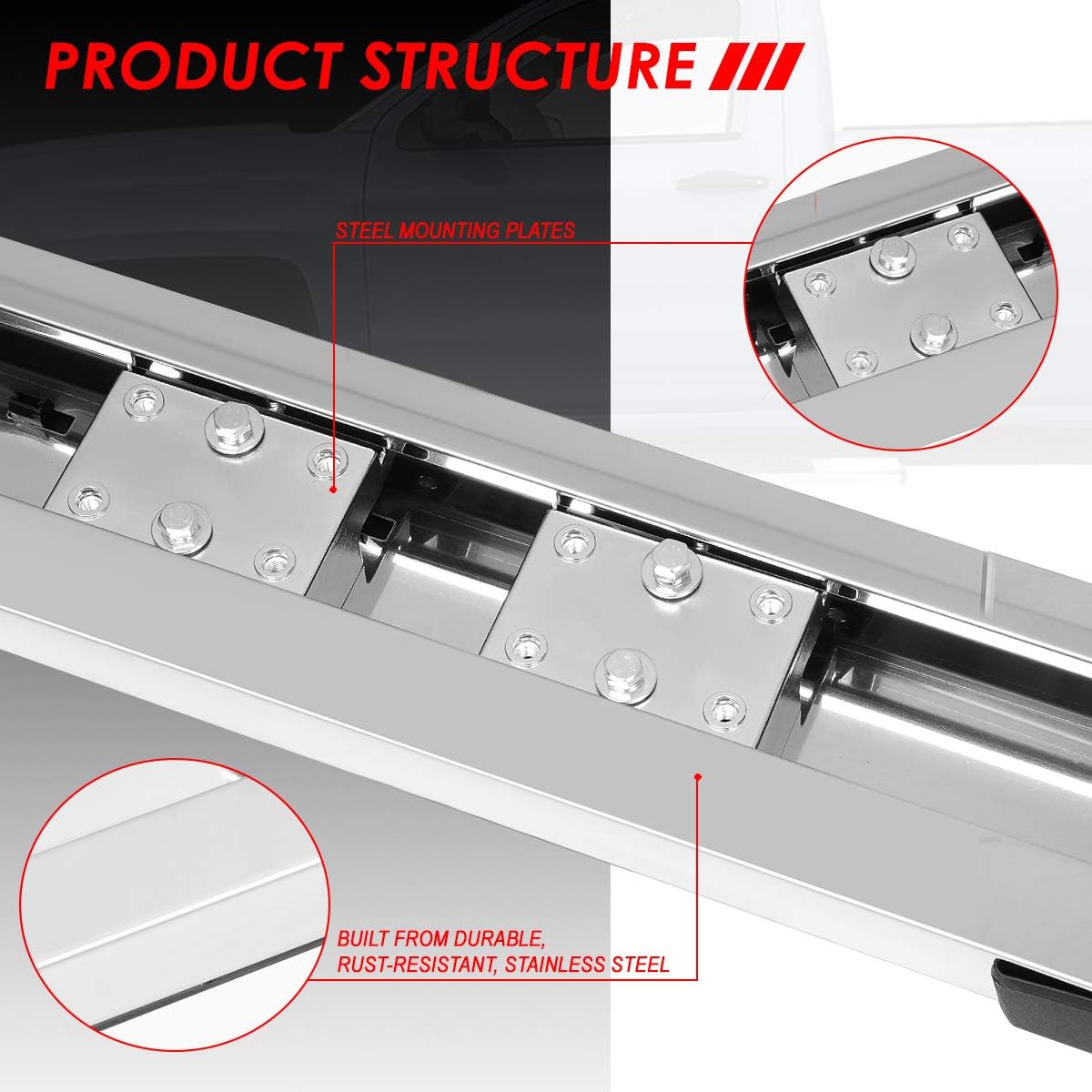 PRODUCT STRUCTURE

STEEL MOUNTING PLATES

BUILT FROM DURABLE, RUST-RESISTANT, STAINLESS STEEL