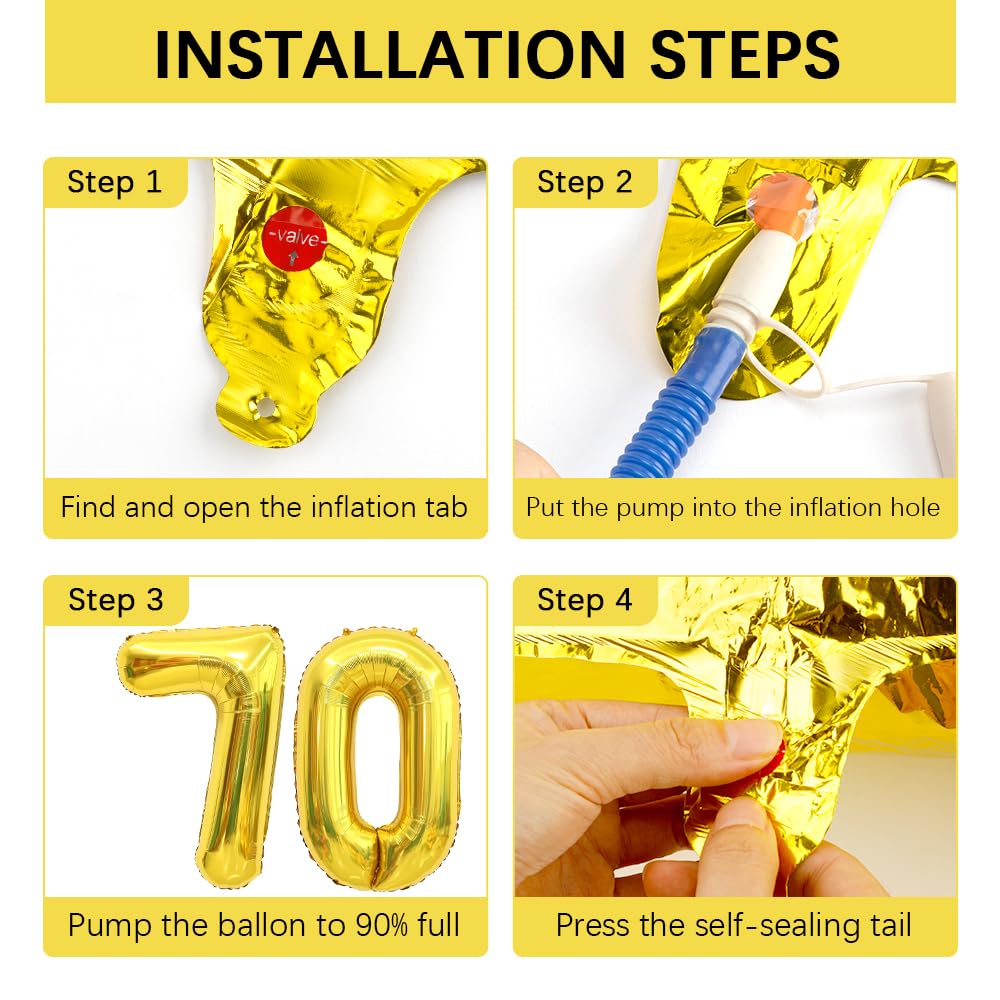 INSTALLATION STEPS

Step 1

-valve-

Find and open the inflation tab

Step 2

Put the pump into the inflation hole

Step 3

70

Pump the ballon to 90% full

Step 4

Press the self-sealing tail