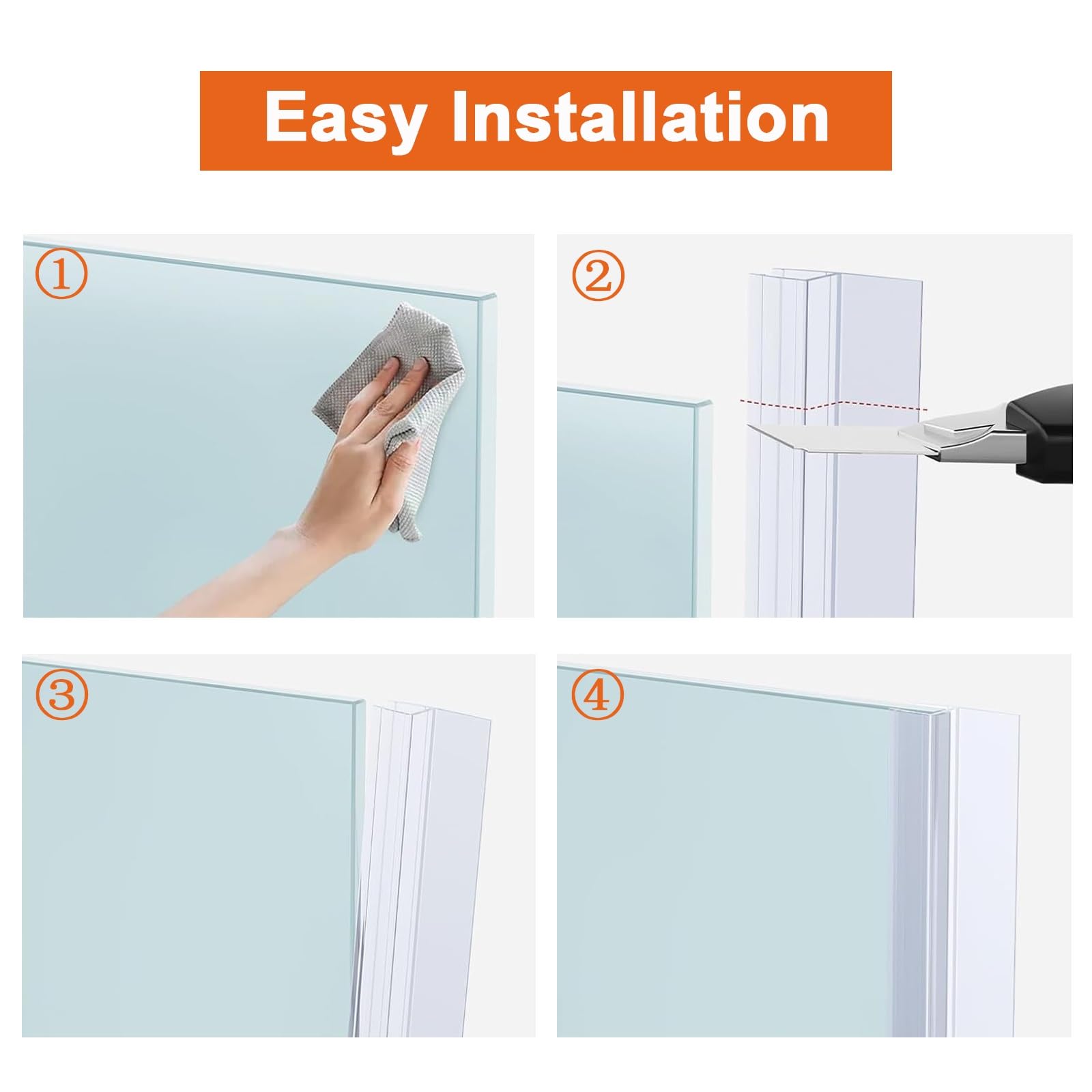 Easy Installation

①

②

③

④