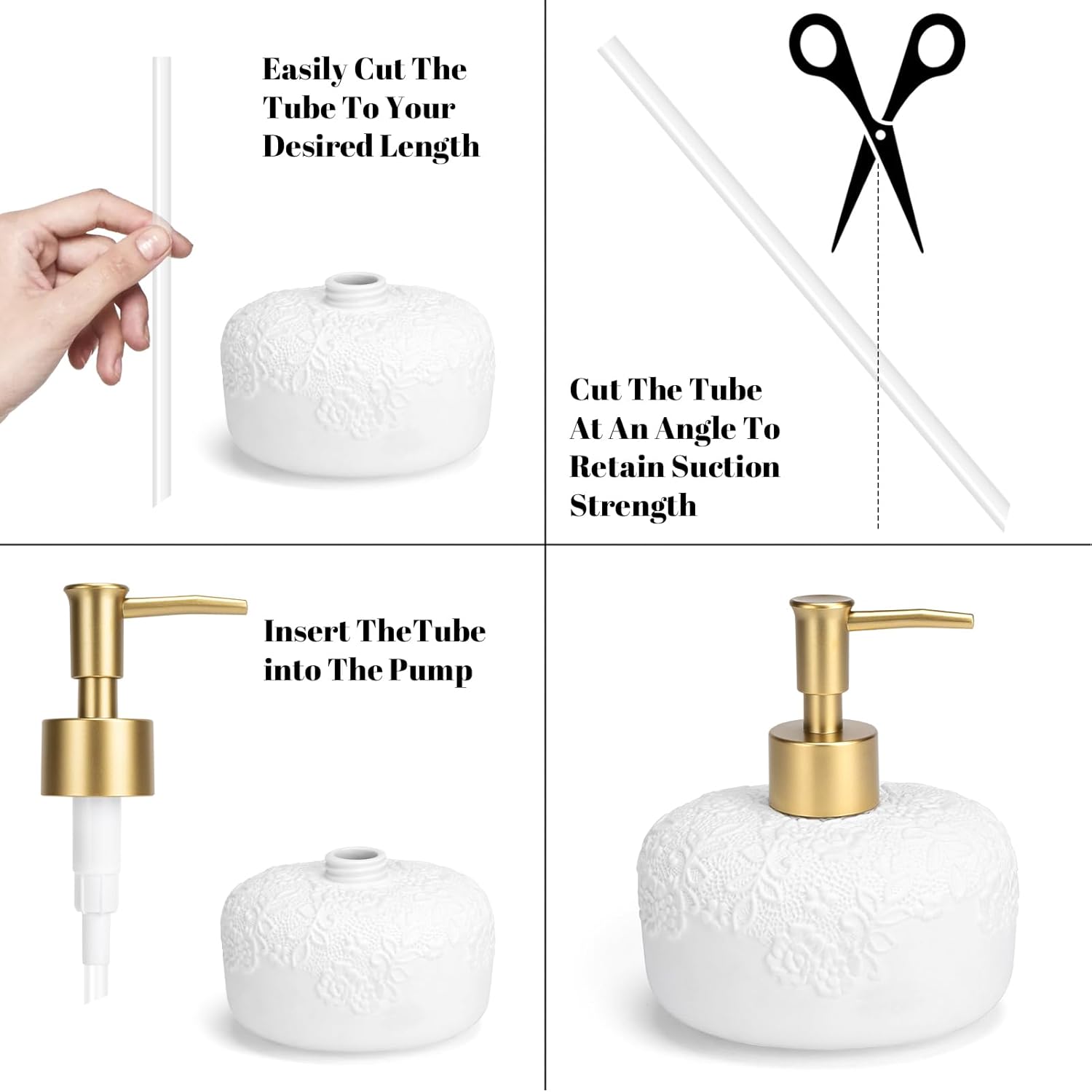 Easily Cut The Tube To Your Desired Length

Cut The Tube At An Angle To Retain Suction Strength

Insert TheTube into The Pump