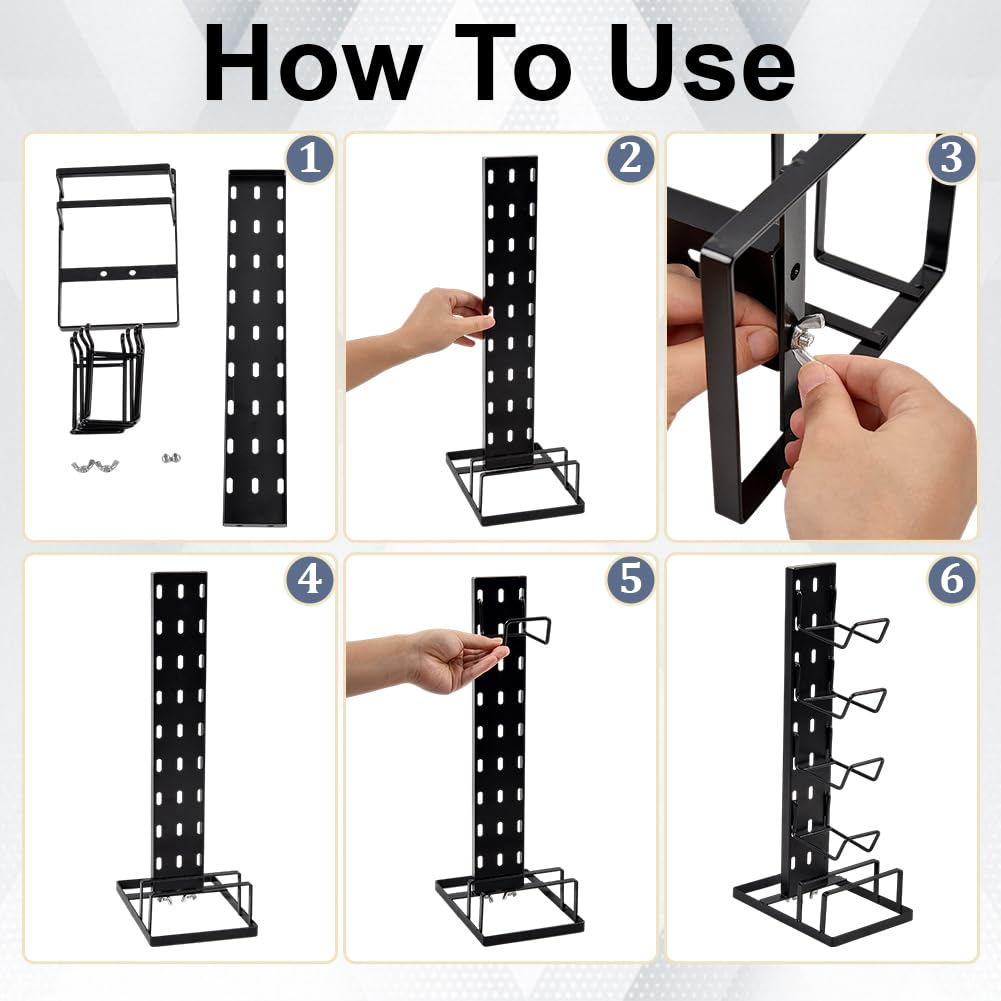 How To Use

1

2

3

4

5

6