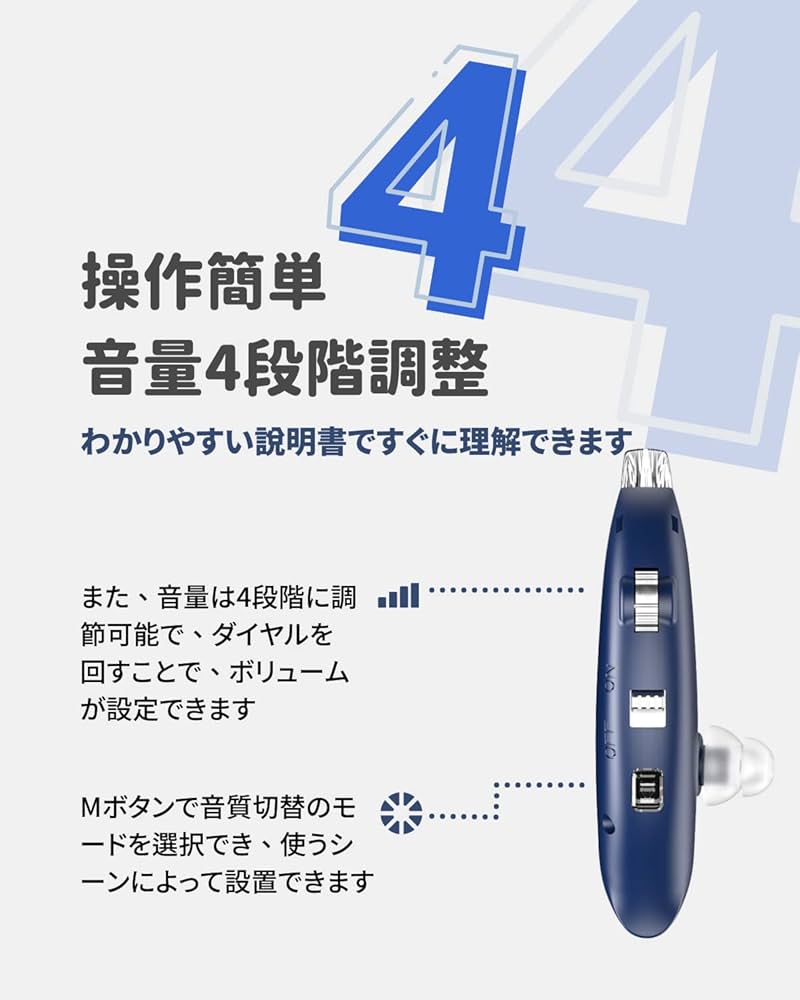 4

操作簡単
音量4段階調整

わかりやすい説明書ですぐに理解できます

また、音量は4段階に調節可能で、ダイヤルを回すことで、ボリュームが設定できます

Mボタンで音質切替のモードを選択でき、使うシーンによって設置できます

ON
OFF