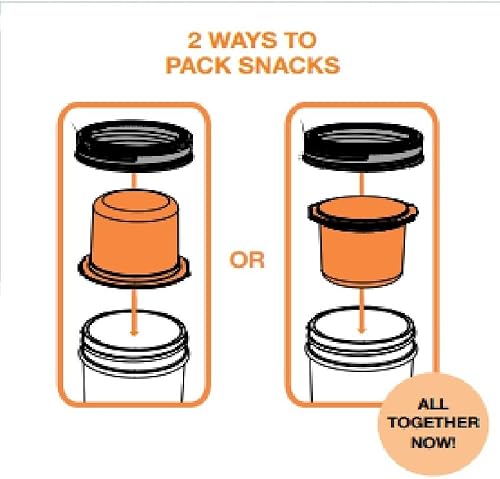 2 WAYS TO PACK SNACKS

OR

ALL TOGETHER NOW!