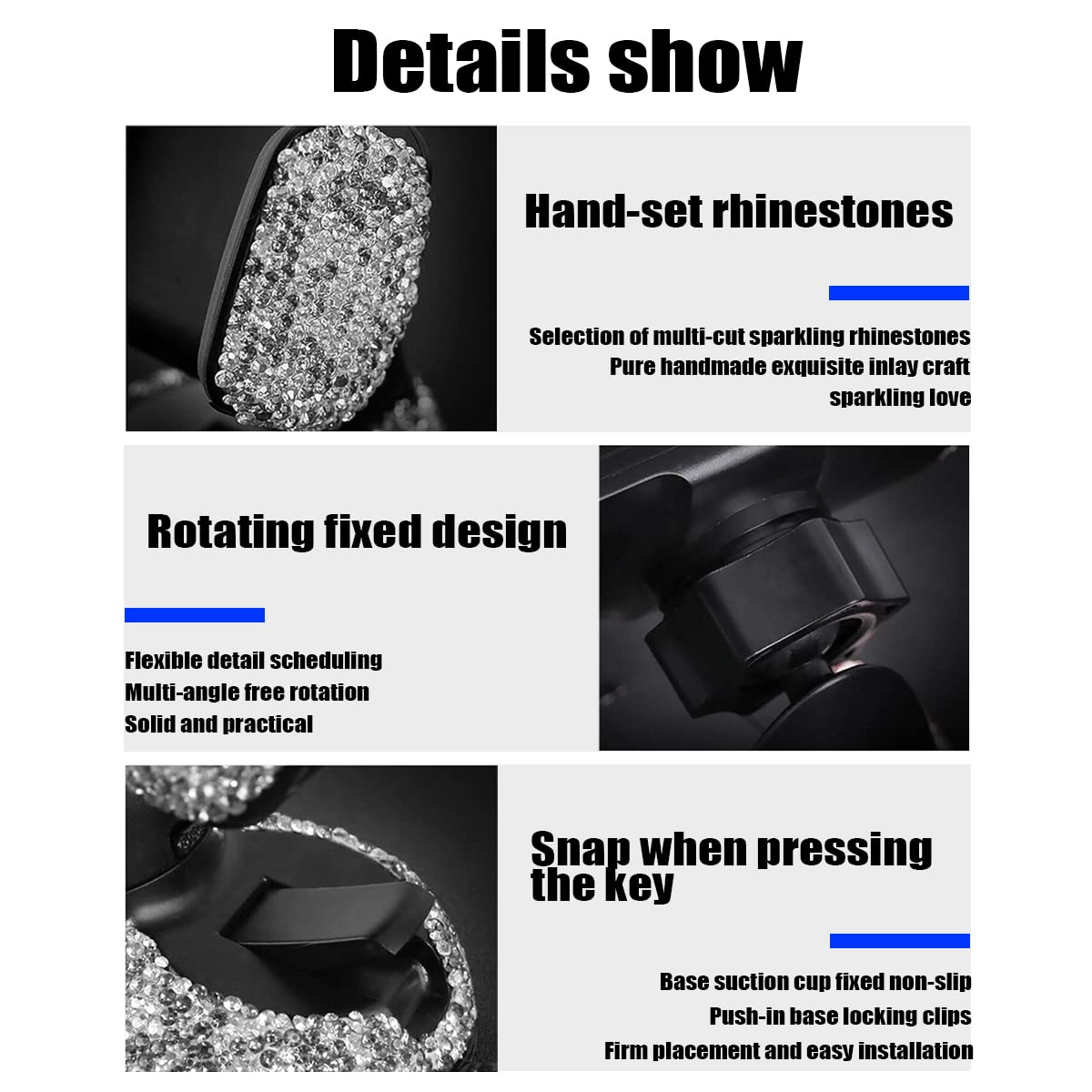 Details show

Hand-set rhinestones

Selection of multi-cut sparkling rhinestones
Pure handmade exquisite inlay craft
sparkling love

Rotating fixed design

Flexible detail scheduling
Multi-angle free rotation
Solid and practical

Snap when pressing the key

Base suction cup fixed non-slip
Push-in base locking clips
Firm placement and easy installation