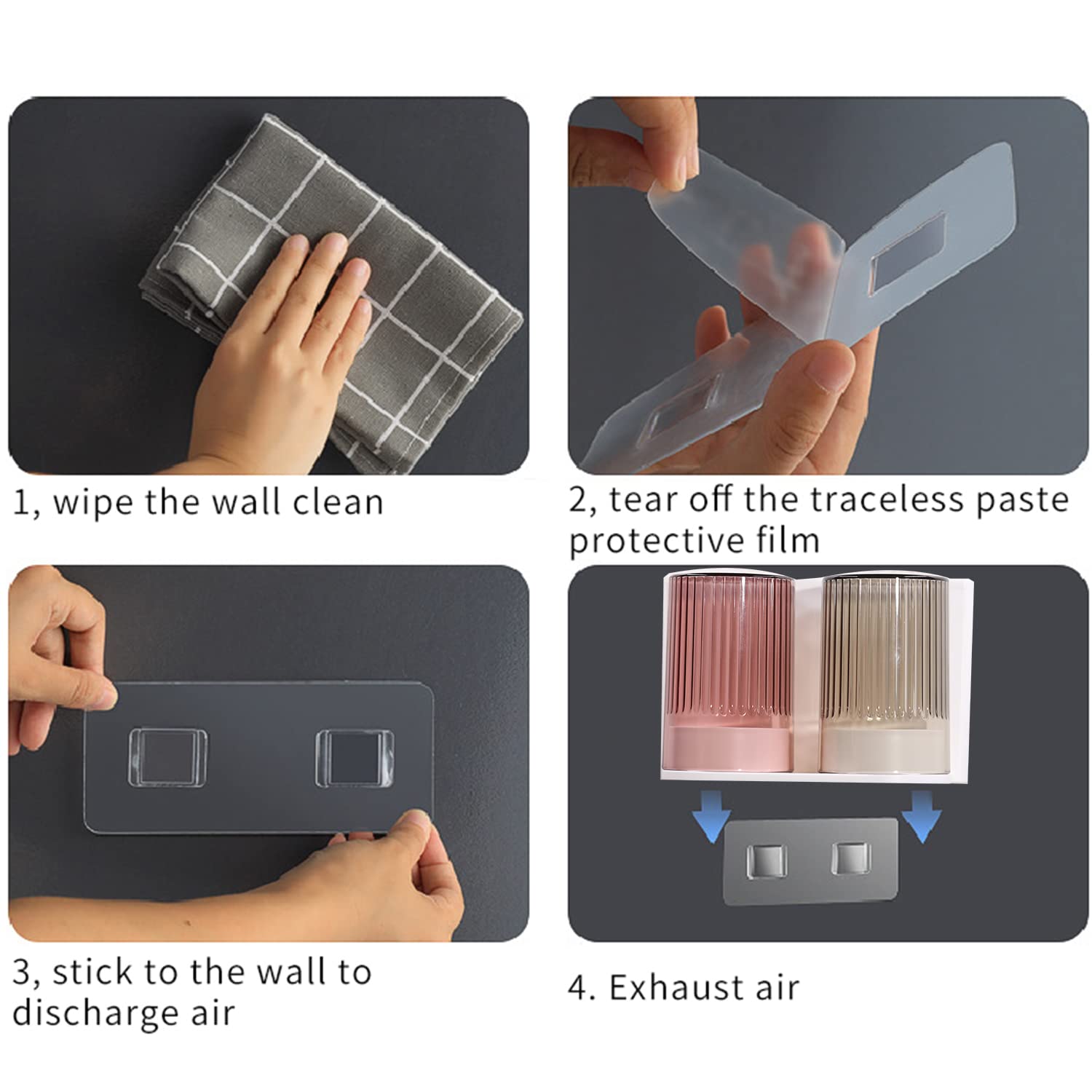 1, wipe the wall clean

2, tear off the traceless paste protective film

3, stick to the wall to discharge air

4. Exhaust air