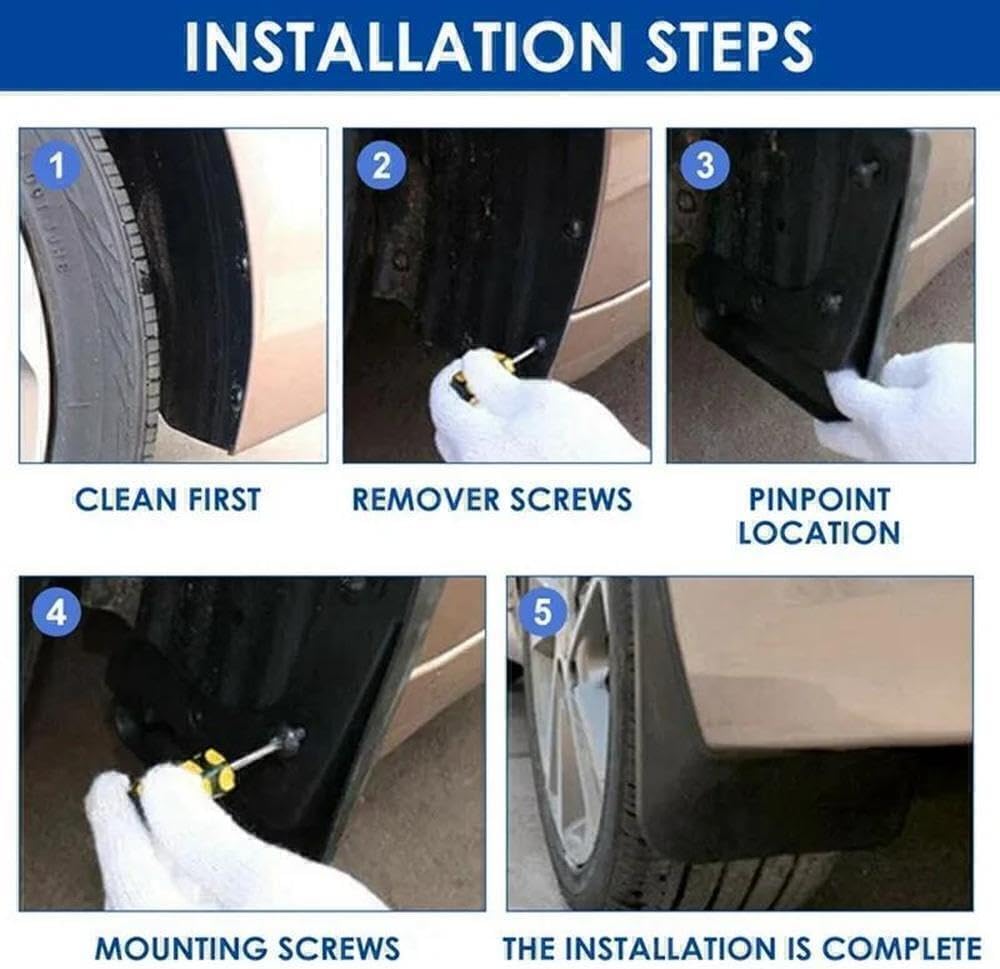 INSTALLATION STEPS

1

CLEAN FIRST

2

REMOVER SCREWS

3

PINPOINT LOCATION

4

MOUNTING SCREWS

5

THE INSTALLATION IS COMPLETE