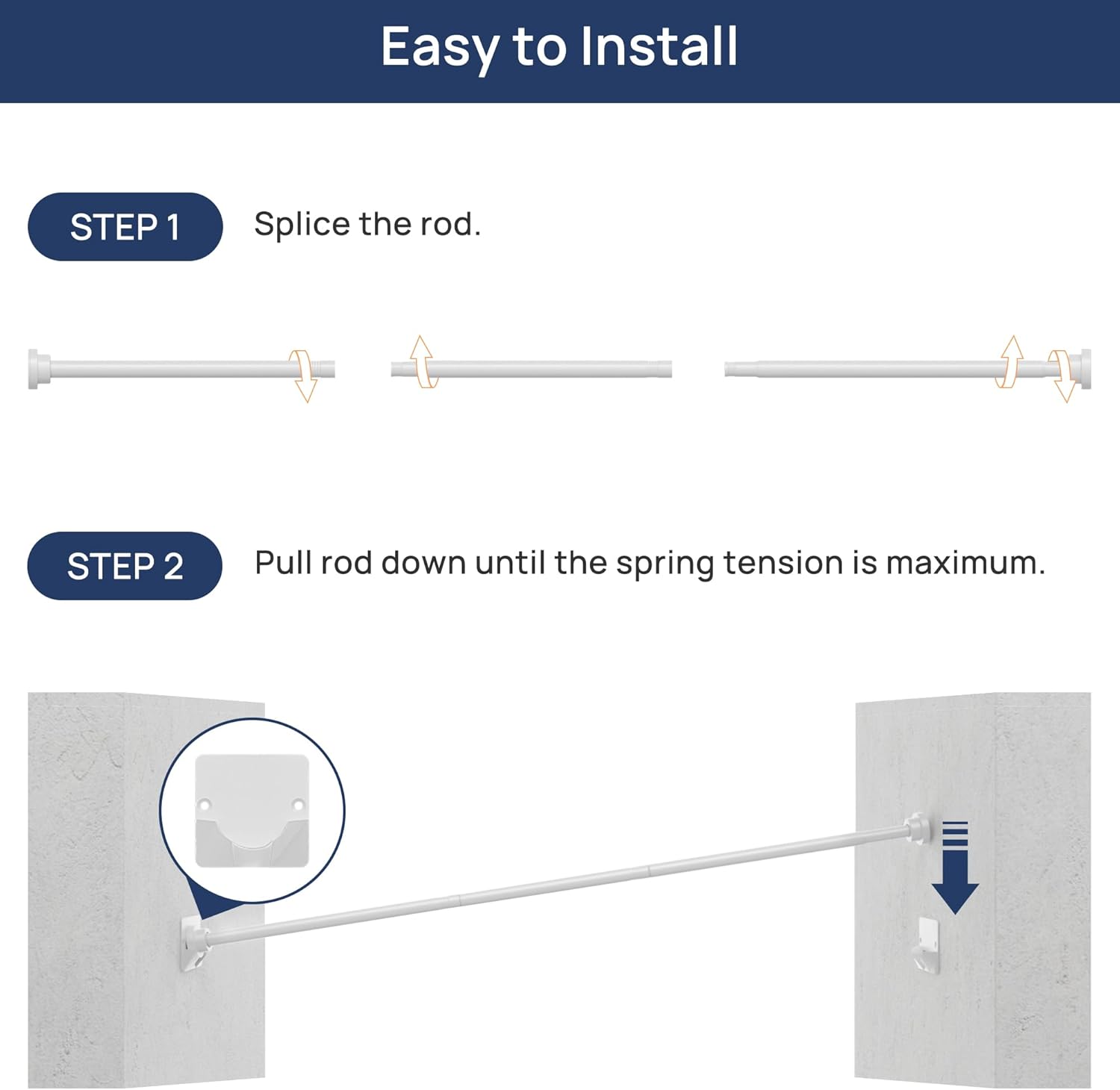 Easy to Install

STEP 1 Splice the rod.

STEP 2 Pull rod down until the spring tension is maximum.