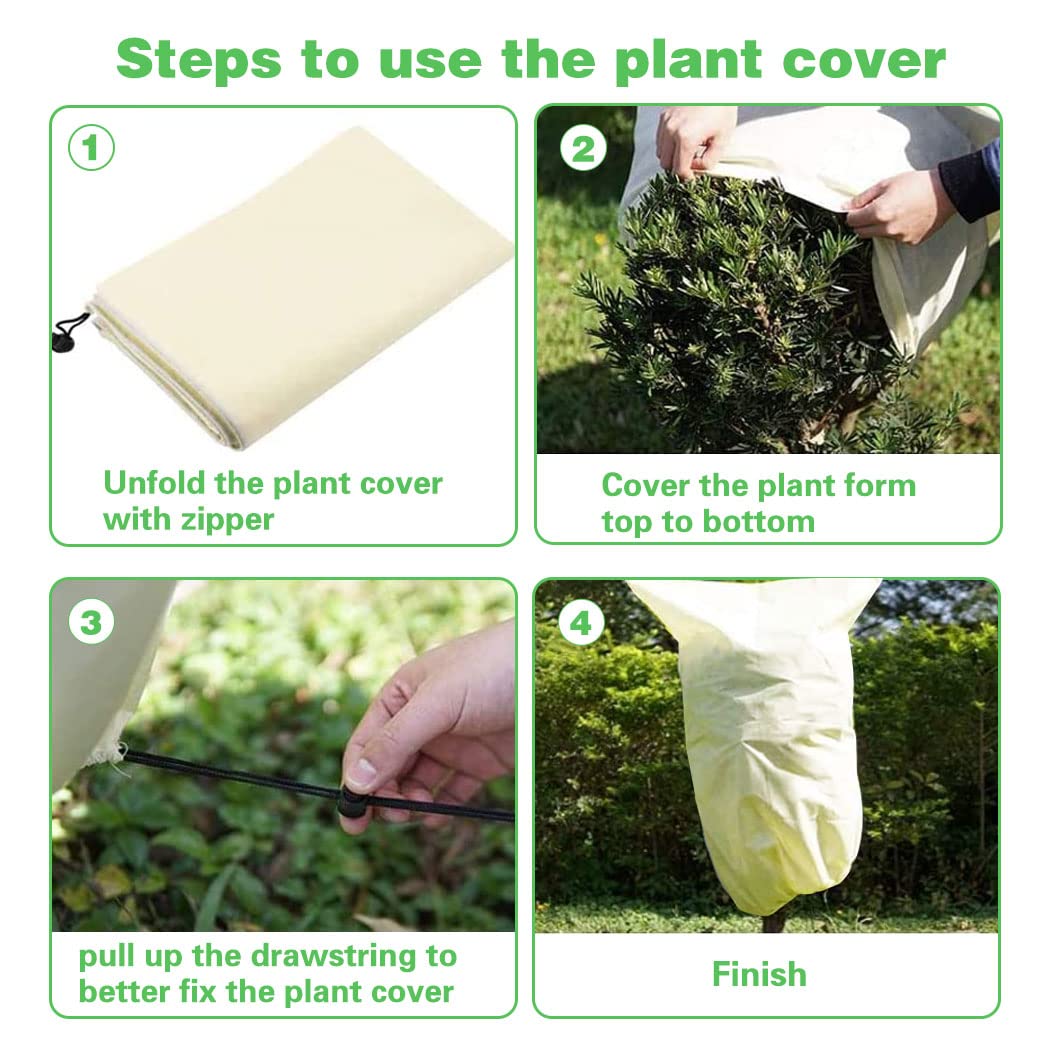 Steps to use the plant cover

1

Unfold the plant cover with zipper

2

Cover the plant form top to bottom

3

pull up the drawstring to better fix the plant cover

4

Finish