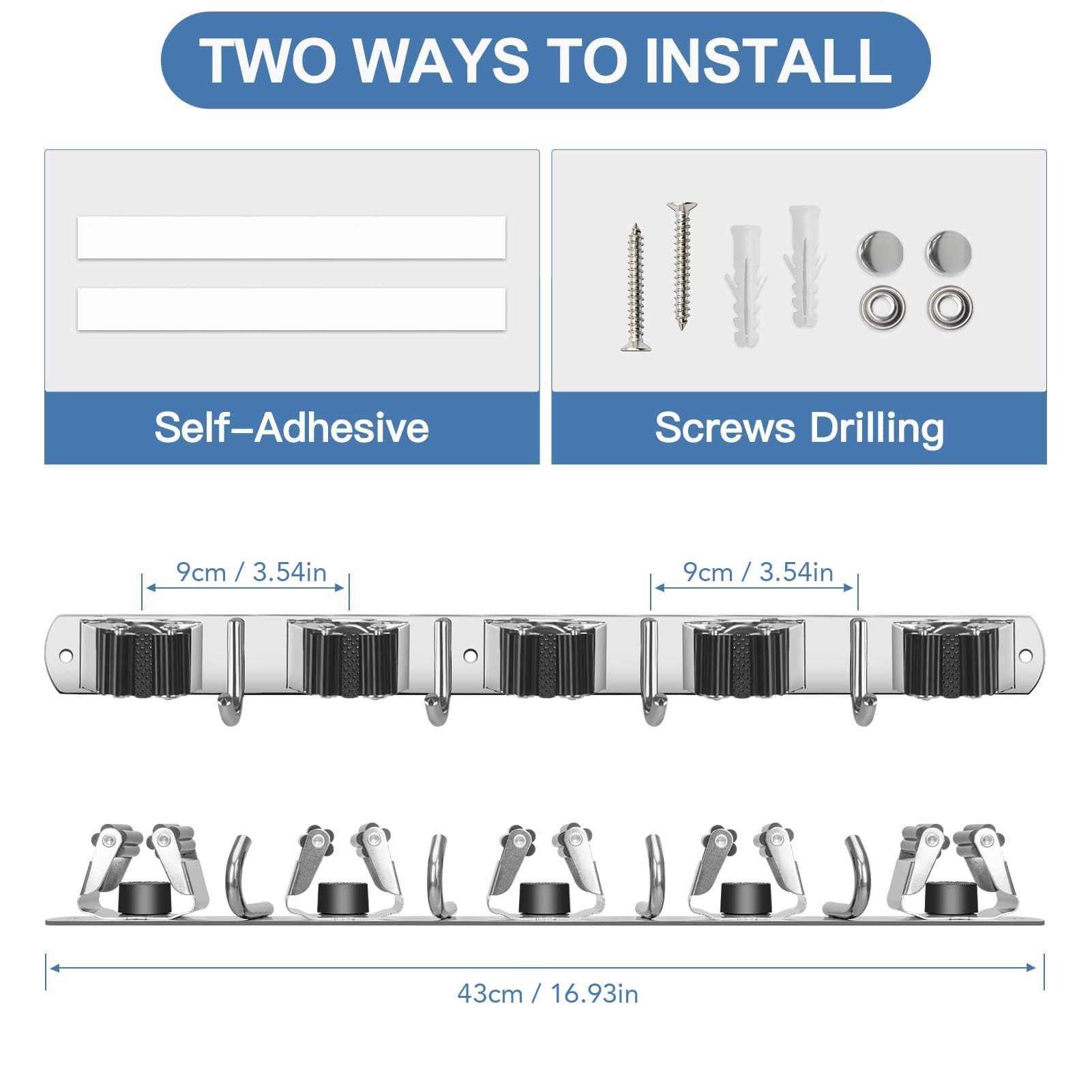 TWO WAYS TO INSTALL

Self-Adhesive

Screws Drilling

9cm / 3.54in

9cm / 3.54in

43cm / 16.93in