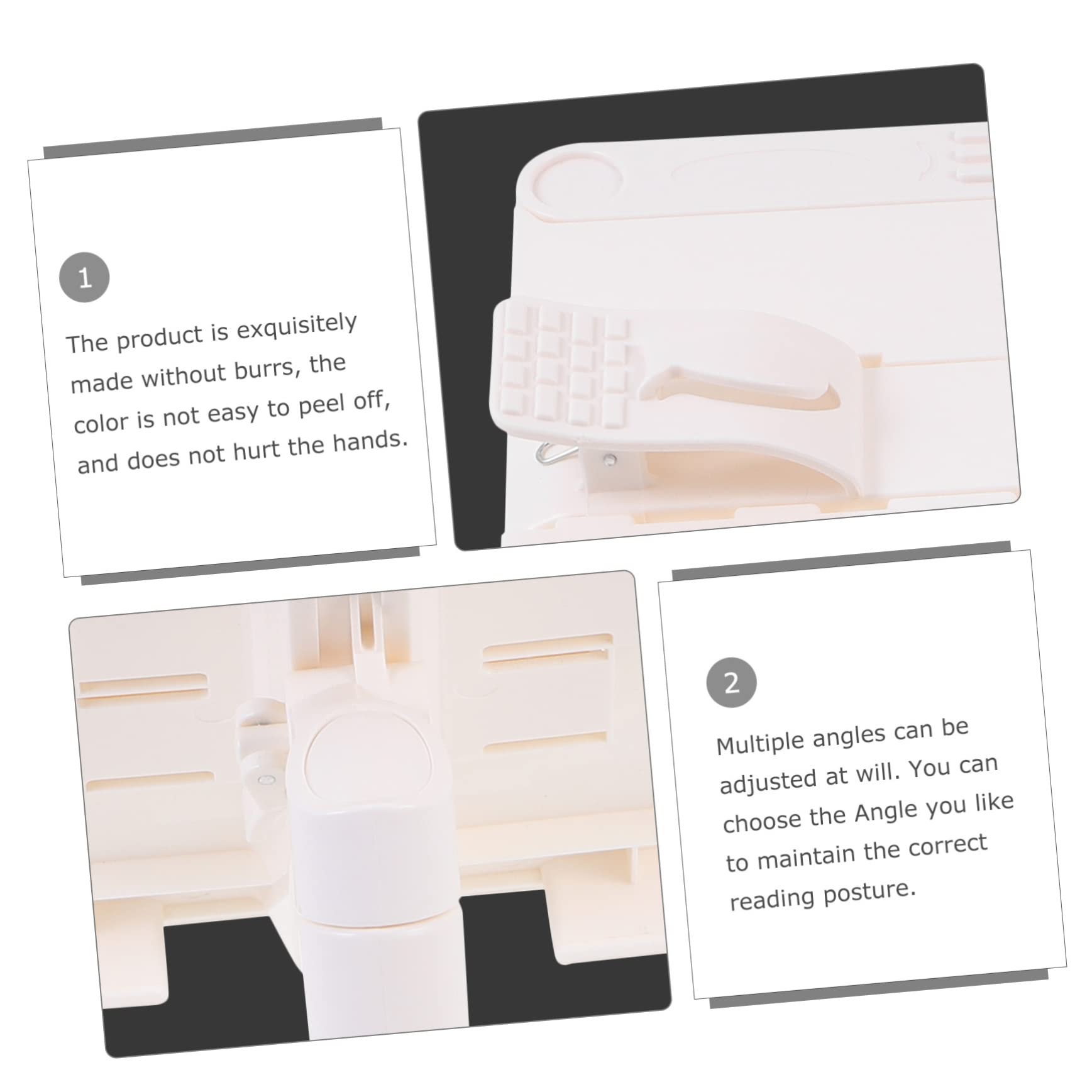 1

The product is exquisitely made without burrs, the color is not easy to peel off, and does not hurt the hands.

2

Multiple angles can be adjusted at will. You can choose the Angle you like to maintain the correct reading posture.