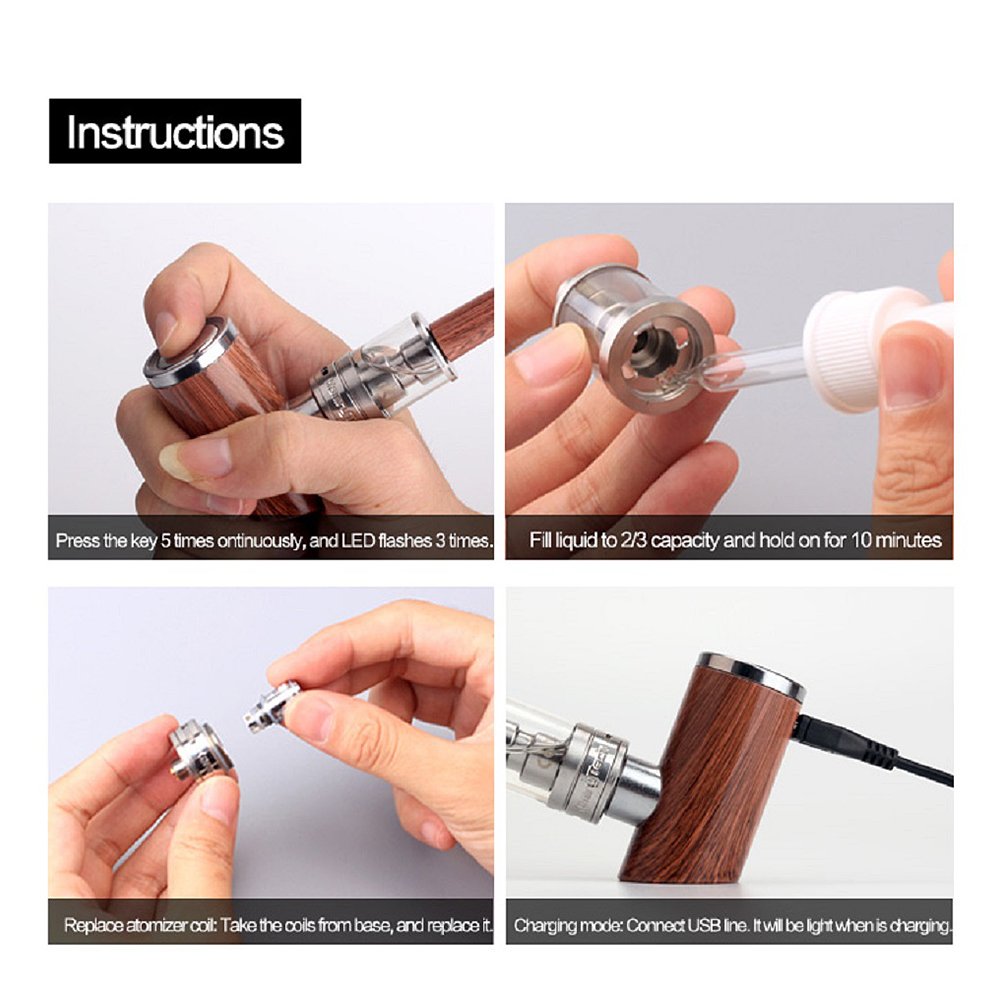 Instructions

Press the key 5 times ontinuously, and LED flashes 3 times.

Fill liquid to 2/3 capacity and hold on for 10 minutes

Replace atomizer coil: Take the coils from base, and replace it.

Charging mode: Connect USB line. It will be light when is charging.