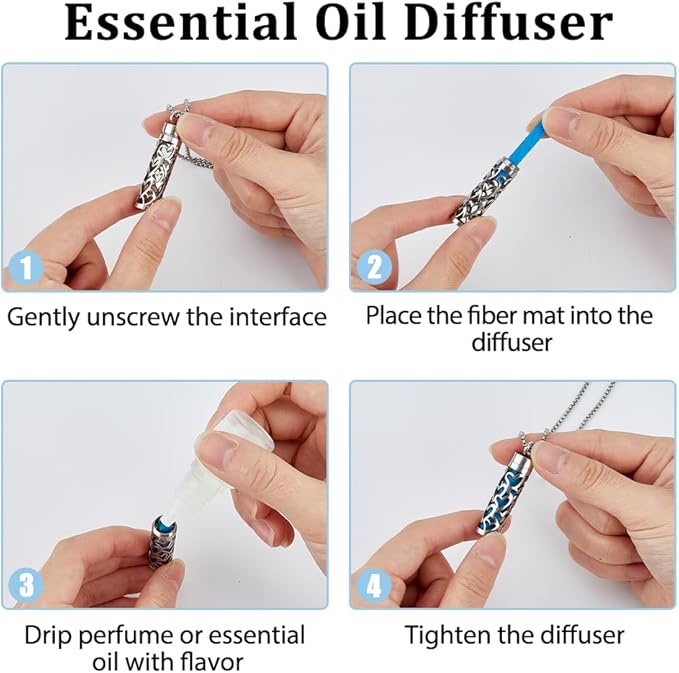 Essential Oil Diffuser

1

Gently unscrew the interface

2

Place the fiber mat into the diffuser

3

Drip perfume or essential oil with flavor

4

Tighten the diffuser