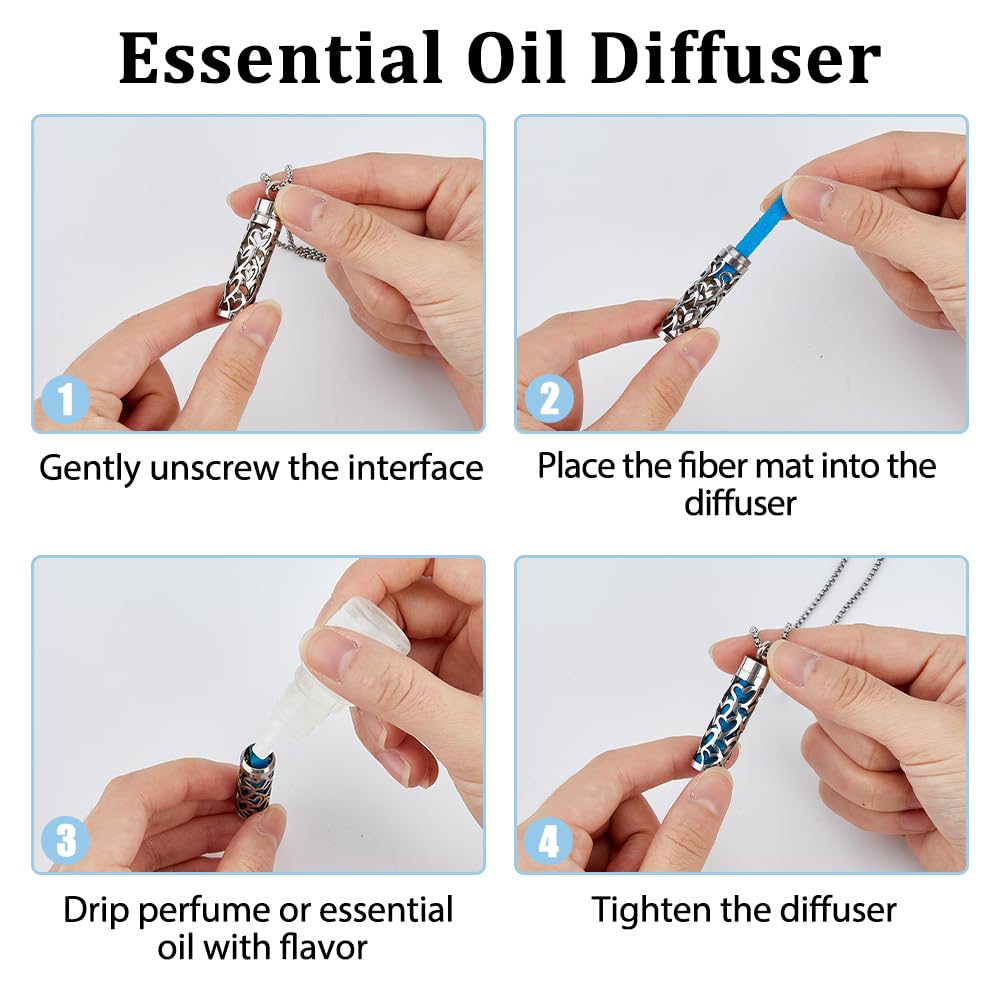 Essential Oil Diffuser

1

Gently unscrew the interface

2

Place the fiber mat into the diffuser

3

Drip perfume or essential oil with flavor

4

Tighten the diffuser