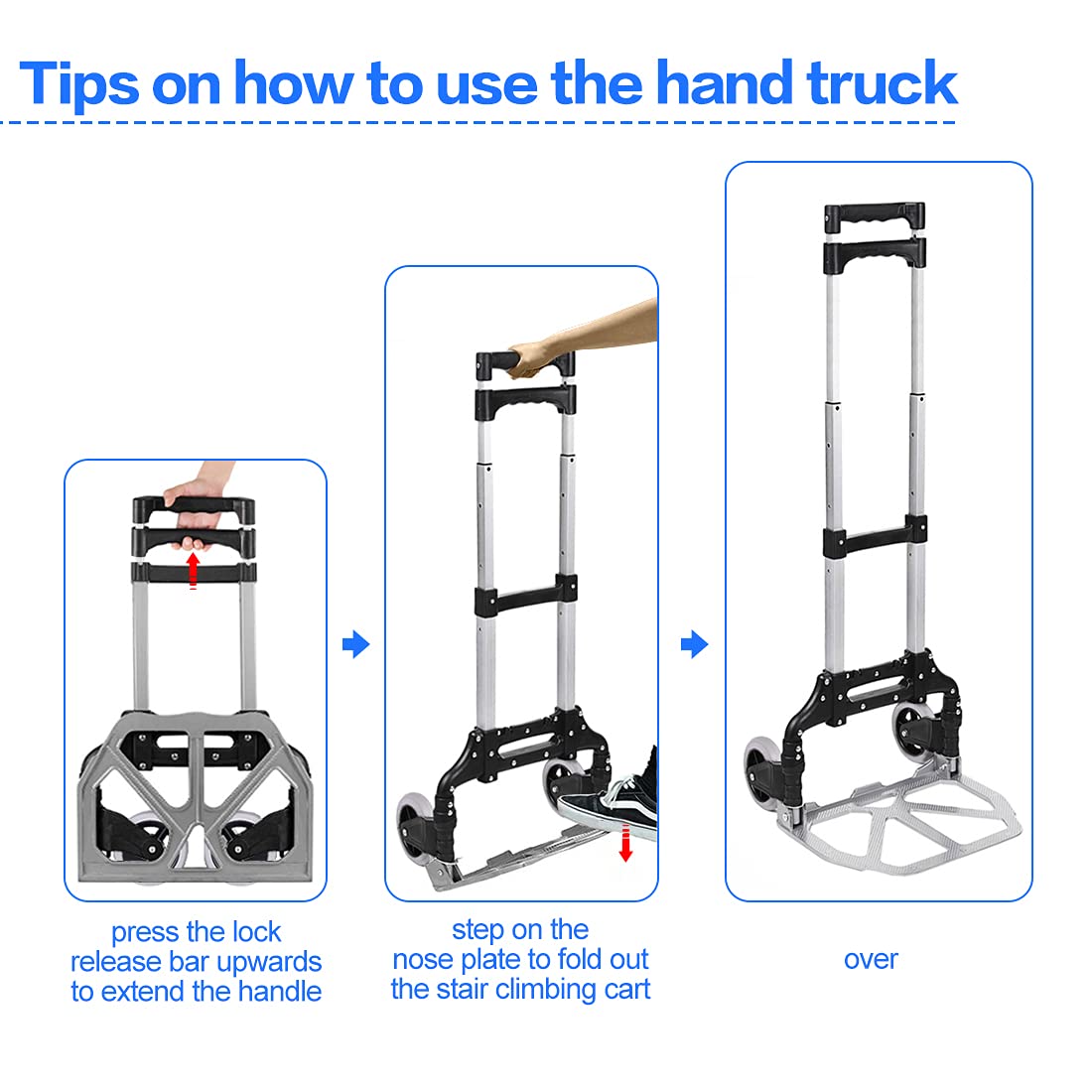 Tips on how to use the hand truck

press the lock release bar upwards to extend the handle

step on the nose plate to fold out the stair climbing cart

over