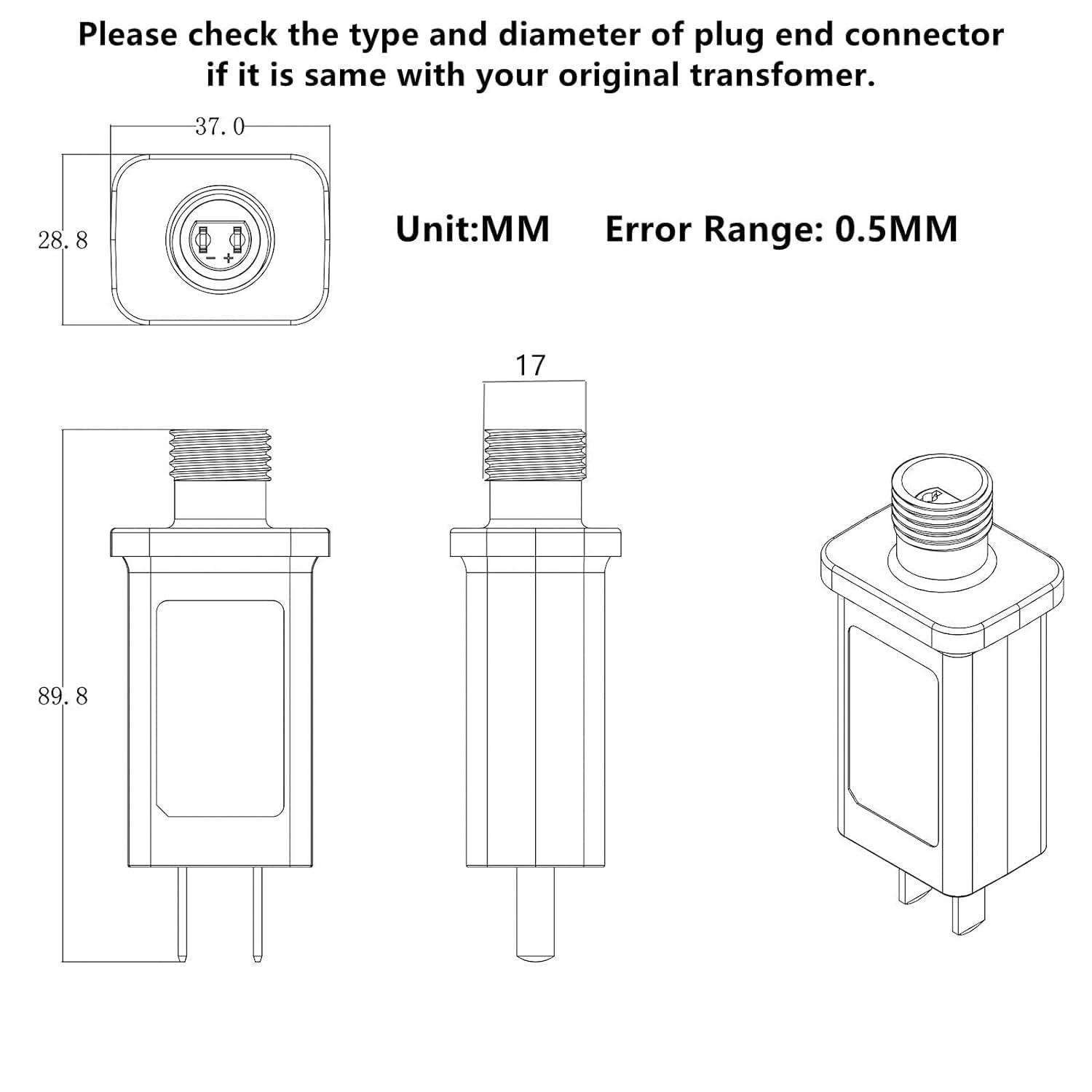 Please check the type and diameter of plug end connector if it is same with your original transfomer.

37.0

28.8

− +

Unit:MM Error Range: 0.5MM

17

89.8