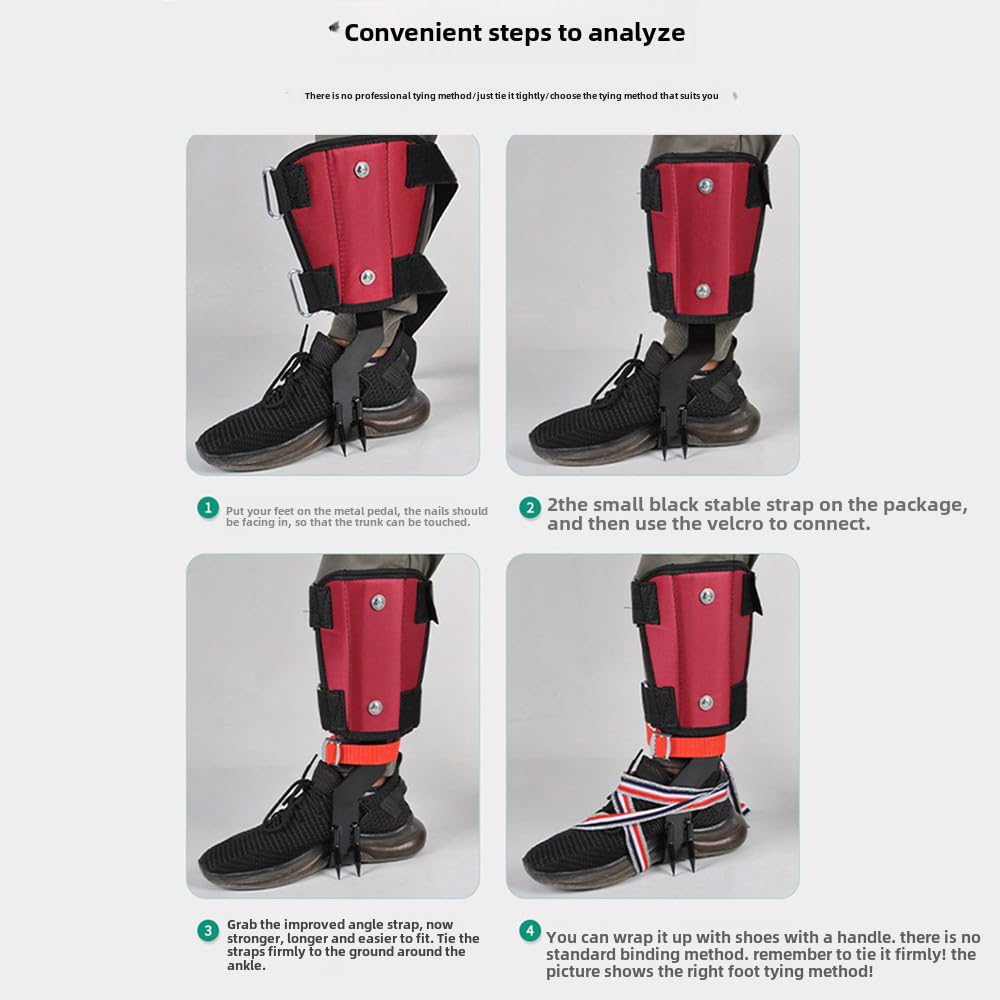 Convenient steps to analyze

There is no professional tying method/just tie it tightly/choose the tying method that suits you

1 Put your feet on the metal pedal, the nails should be facing in, so that the trunk can be touched.

2 2the small black stable strap on the package, and then use the velcro to connect.

3 Grab the improved angle strap, now stronger, longer and easier to fit. Tie the straps firmly to the ground around the ankle.

4 You can wrap it up with shoes with a handle. there is no standard binding method. remember to tie it firmly! the picture shows the right foot tying method!