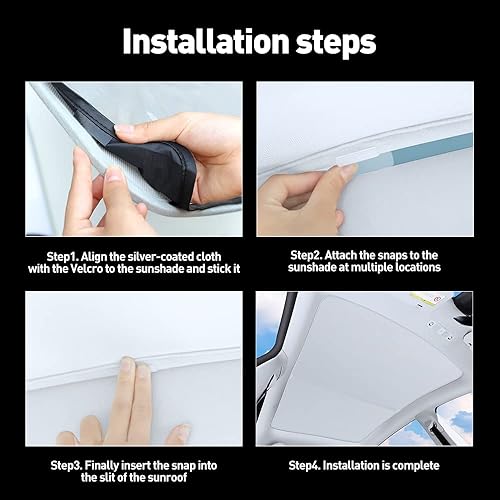 Installation steps

Step1. Align the silver-coated cloth with the Velcro to the sunshade and stick it

Step2. Attach the snaps to the sunshade at multiple locations

Step3. Finally insert the snap into the slit of the sunroof

Step4. Installation is complete