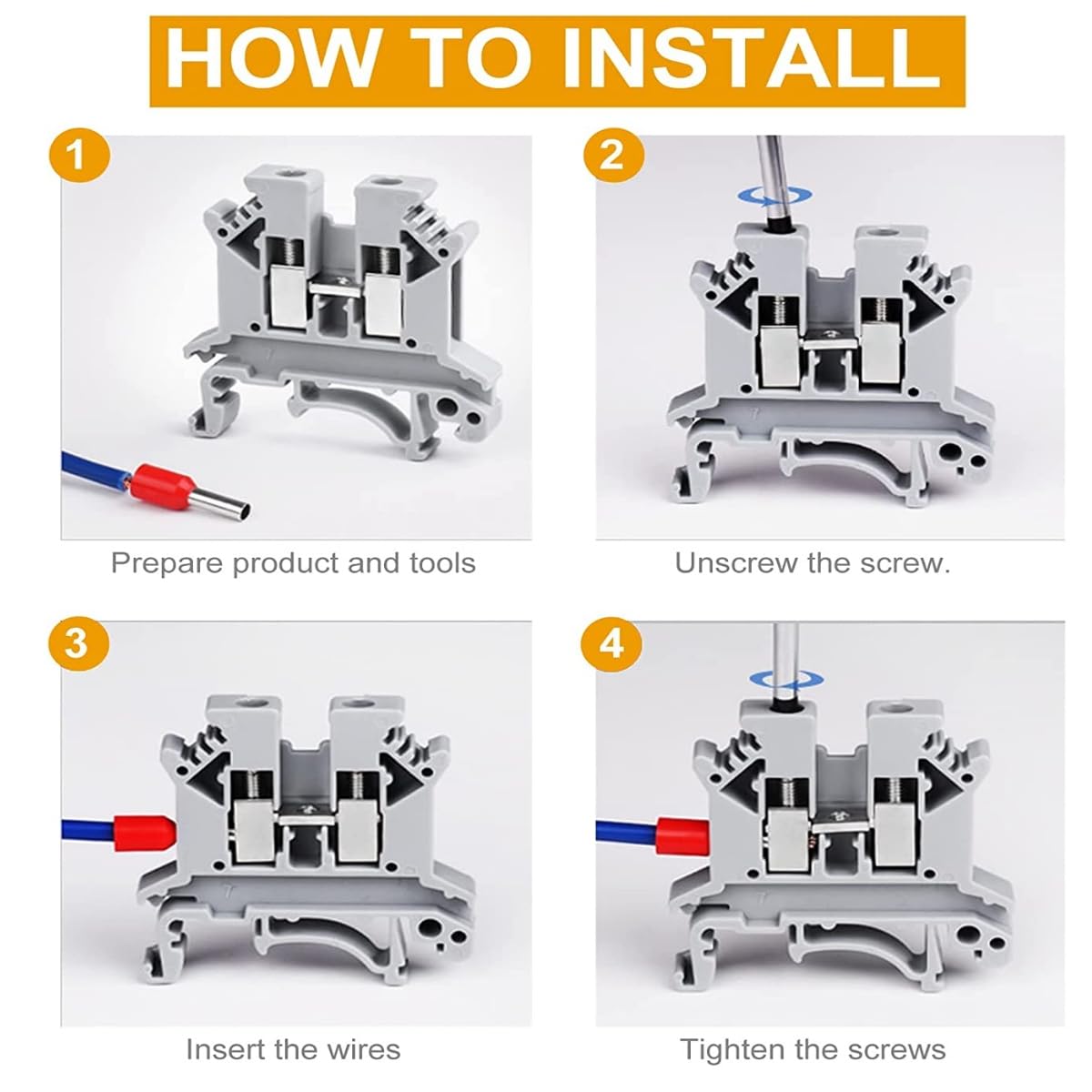 HOW TO INSTALL

1

Prepare product and tools

2

Unscrew the screw.

3

Insert the wires

4

Tighten the screws