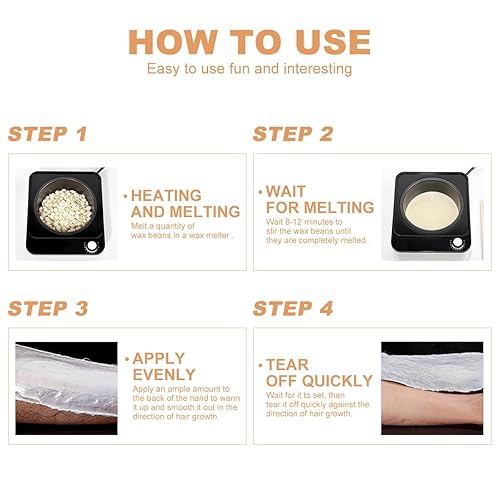 HOW TO USE
Easy to use fun and interesting

STEP 1

• HEATING AND MELTING
Melt a quantity of wax beans in a wax melter .

STEP 2

• WAIT FOR MELTING
Wait 8-12 minutes to stir the wax beans until they are completely melted .

STEP 3

• APPLY EVENLY
Apply an ample amount to the back of the hand to warm it up and smooth it out in the direction of hair growth.

STEP 4

• TEAR OFF QUICKLY
Wait for it to set, then tear it off quickly against the direction of hair growth.