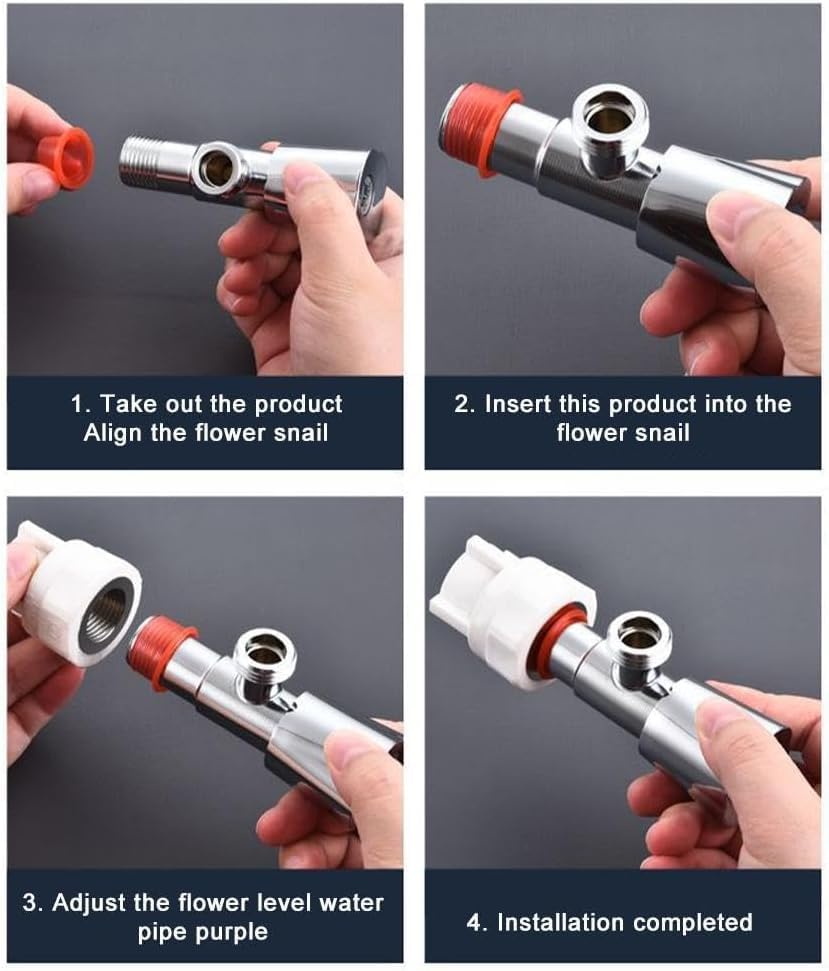 1. Take out the product
Align the flower snail

2. Insert this product into the flower snail

3. Adjust the flower level water pipe purple

4. Installation completed