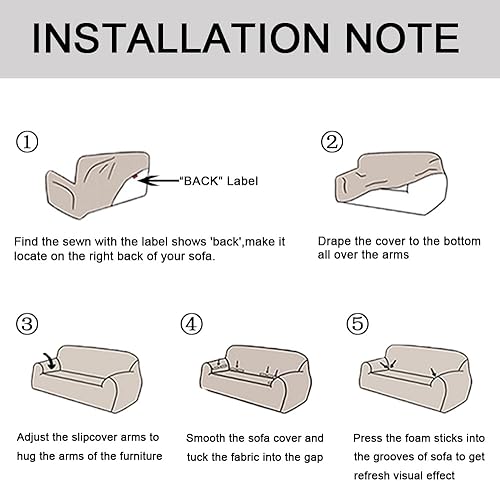 INSTALLATION NOTE

①

"BACK" Label

Find the sewn with the label shows 'back',make it locate on the right back of your sofa.

②

Drape the cover to the bottom all over the arms

③

Adjust the slipcover arms to hug the arms of the furniture

④

Smooth the sofa cover and tuck the fabric into the gap

⑤

Press the foam sticks into the grooves of sofa to get refresh visual effect