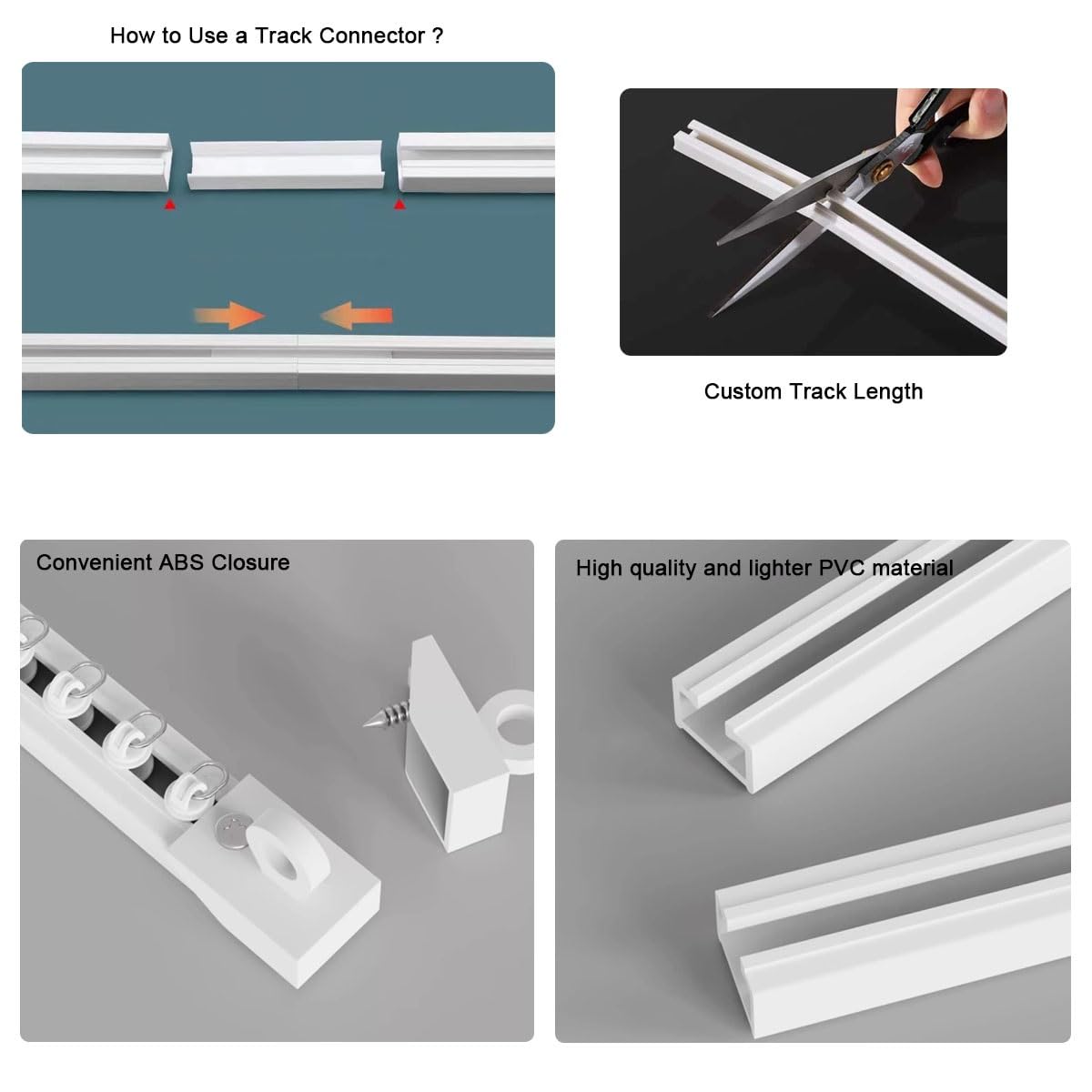 How to Use a Track Connector ?

Custom Track Length

Convenient ABS Closure

High quality and lighter PVC material