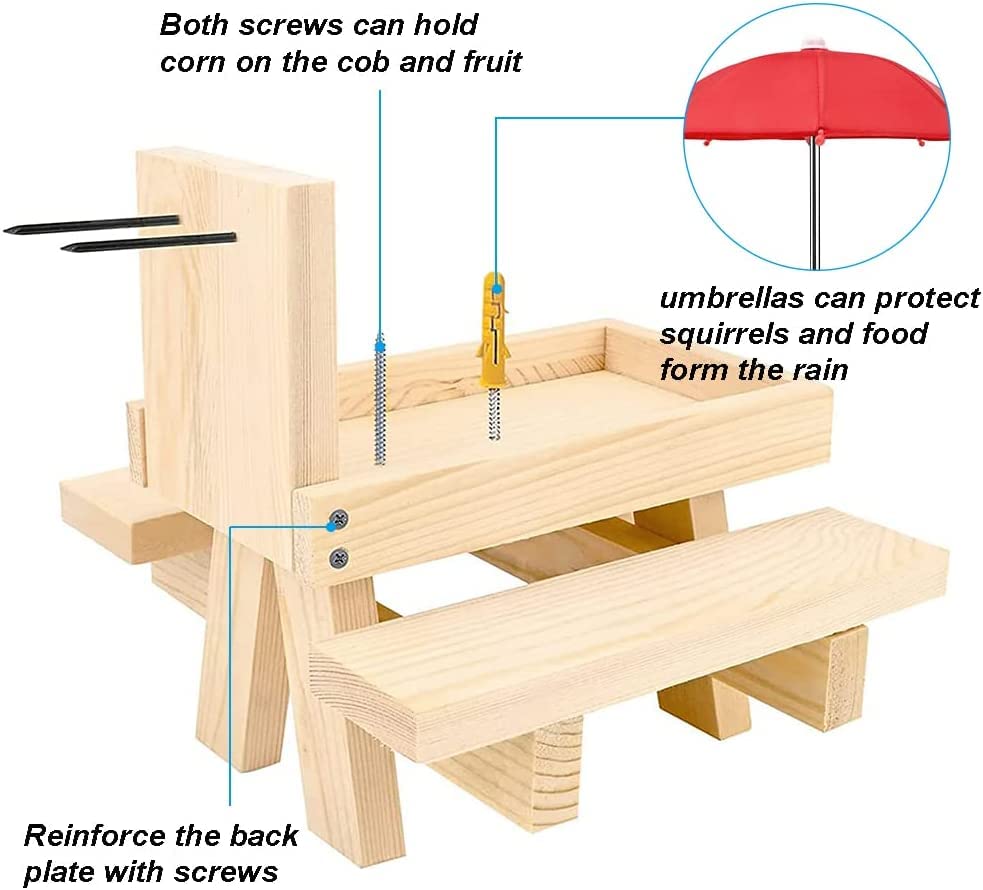 Both screws can hold corn on the cob and fruit

umbrellas can protect squirrels and food form the rain

Reinforce the back plate with screws