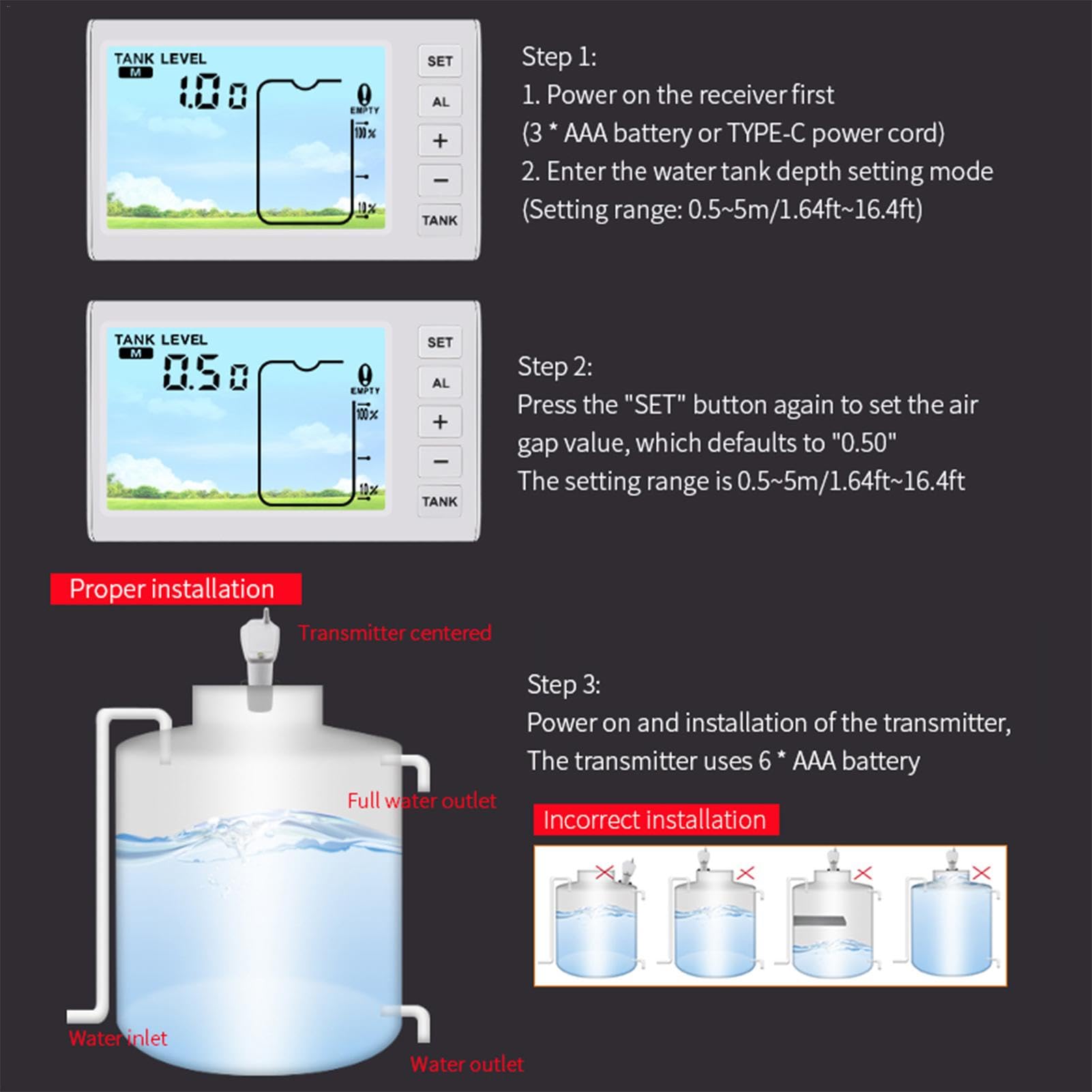 TANK LEVEL
M
1.00
0
EMPTY
100%
10%
SET
AL
+
−
TANK

Step 1:
1. Power on the receiver first
(3 * AAA battery or TYPE-C power cord)
2. Enter the water tank depth setting mode
(Setting range: 0.5~5m/1.64ft~16.4ft)

TANK LEVEL
M
0.50
0
EMPTY
100%
10%
SET
AL
+
−
TANK

Step 2:
Press the "SET" button again to set the air gap value, which defaults to "0.50"
The setting range is 0.5~5m/1.64ft~16.4ft

Proper installation
Transmitter centered
Full water outlet
Water inlet
Water outlet

Step 3:
Power on and installation of the transmitter,
The transmitter uses 6 * AAA battery

Incorrect installation