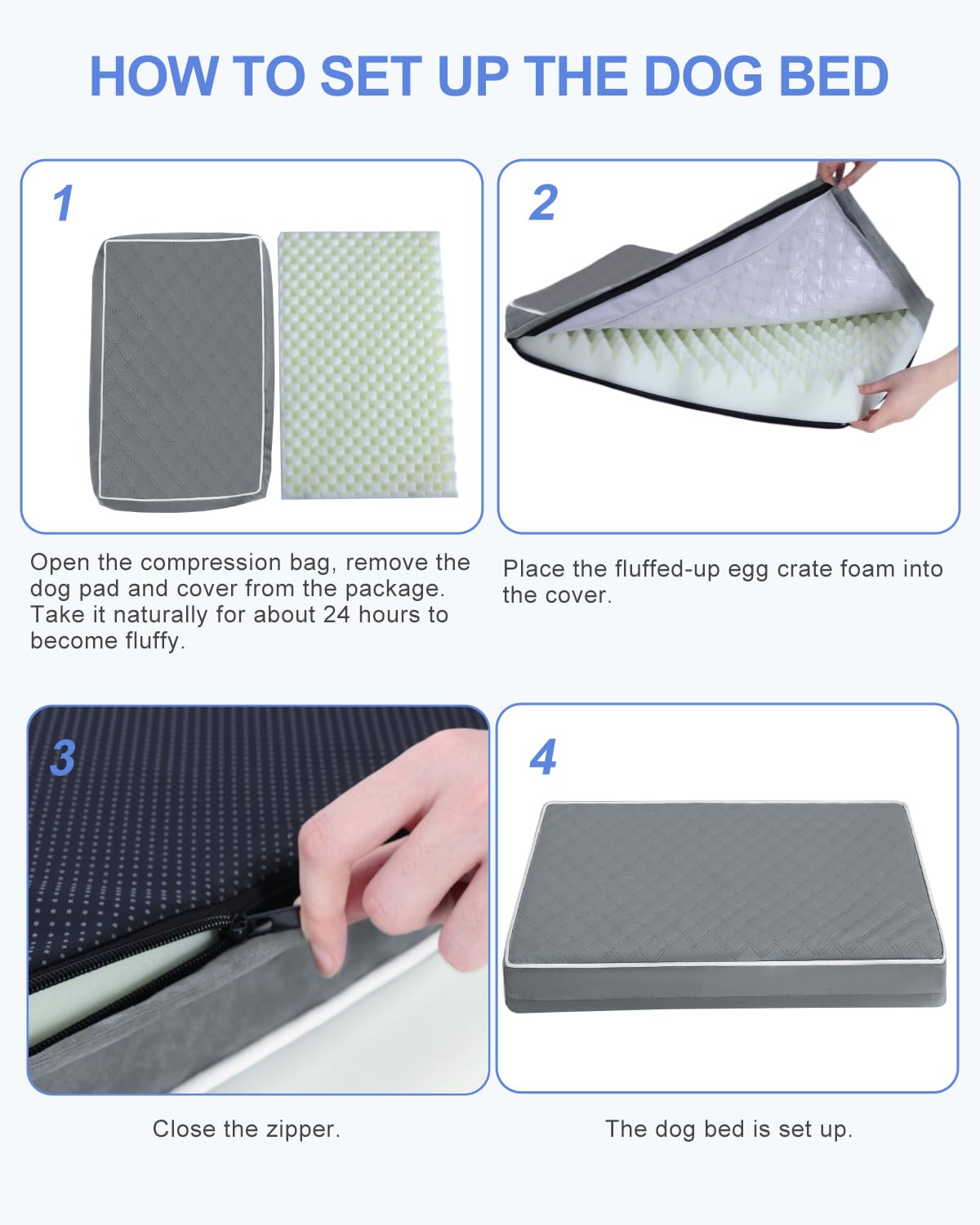 HOW TO SET UP THE DOG BED

1

Open the compression bag, remove the dog pad and cover from the package. Take it naturally for about 24 hours to become fluffy.

2

Place the fluffed-up egg crate foam into the cover.

3

Close the zipper.

4

The dog bed is set up.