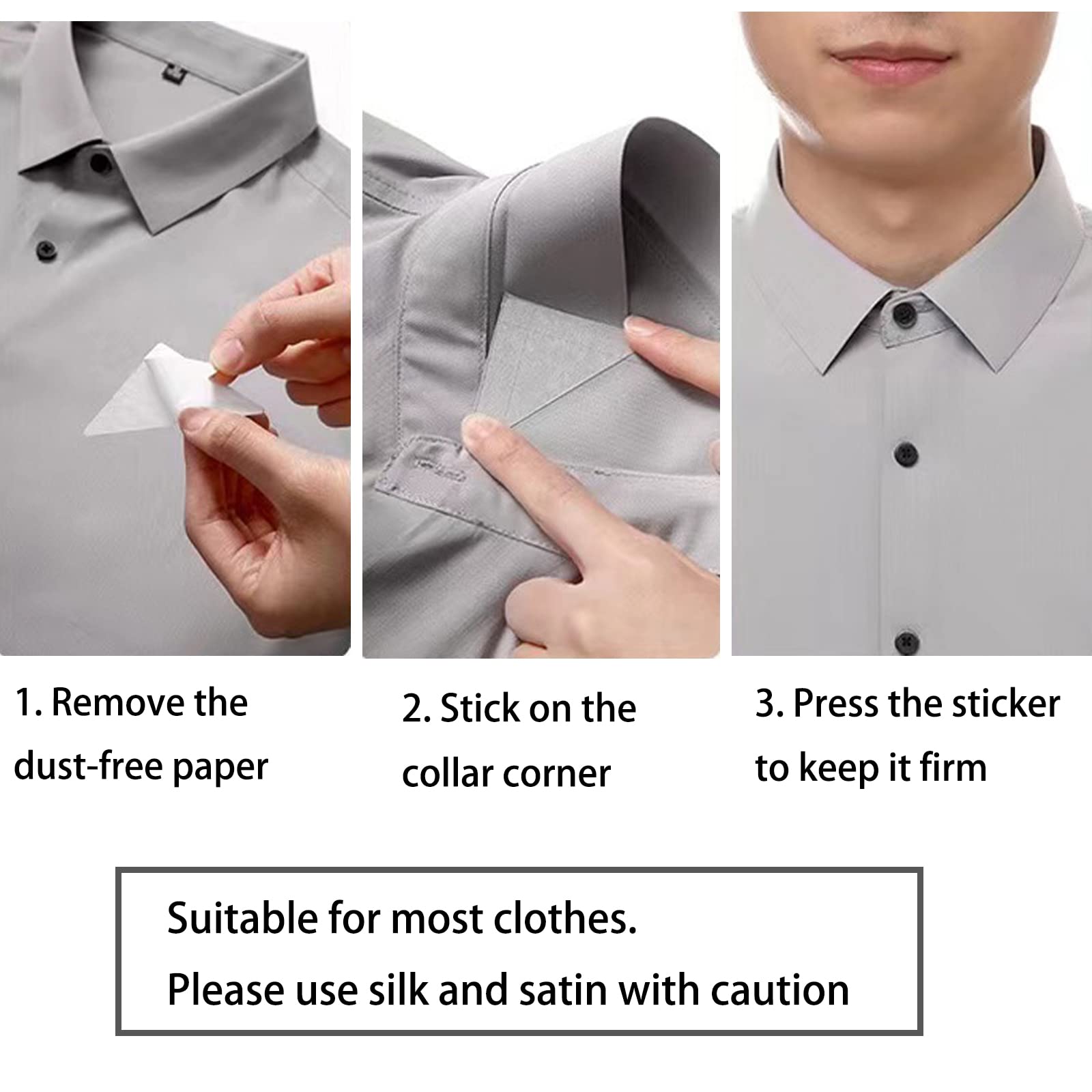 1. Remove the dust-free paper

2. Stick on the collar corner

3. Press the sticker to keep it firm

Suitable for most clothes.

Please use silk and satin with caution