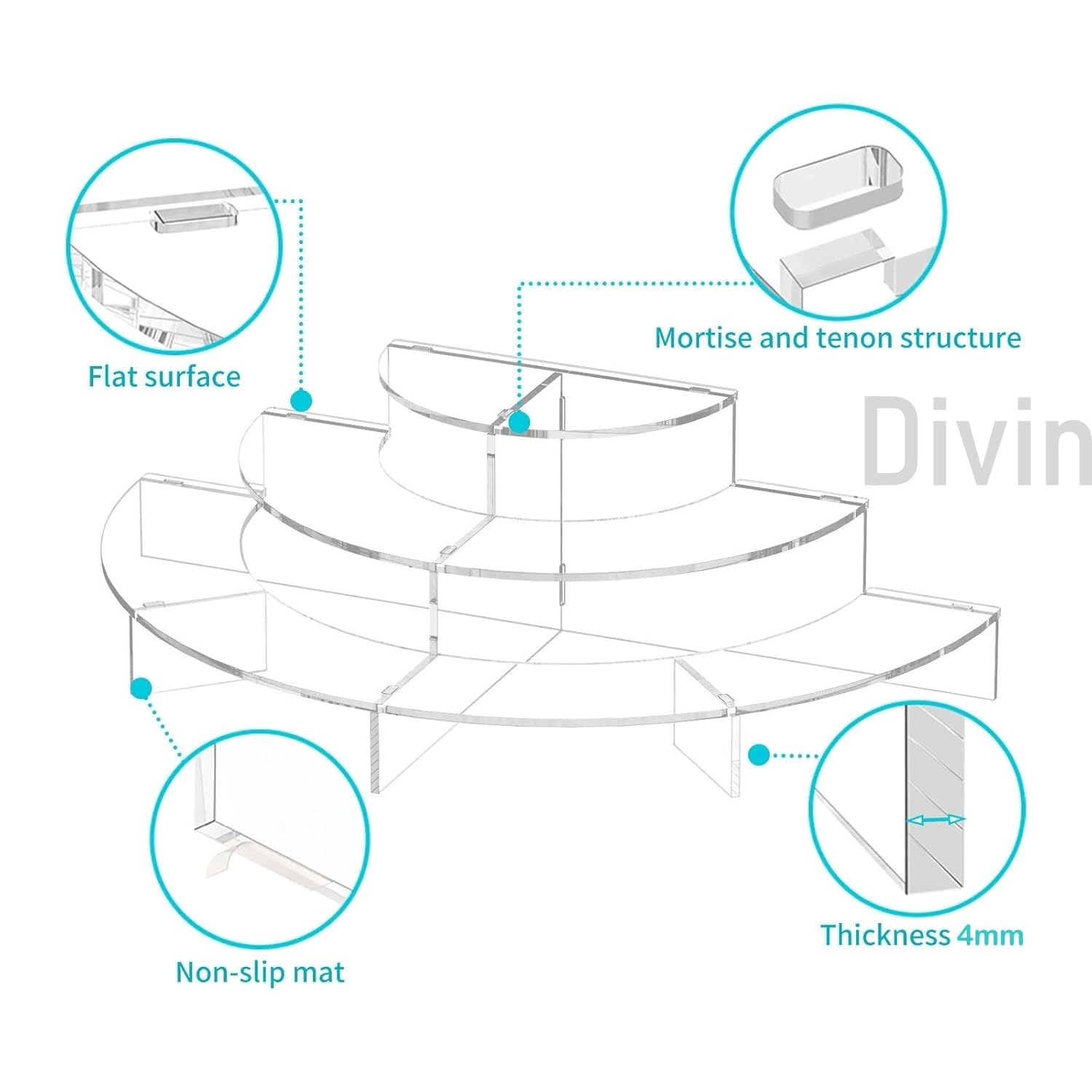 Flat surface

Mortise and tenon structure

Divin

Non-slip mat

Thickness 4mm