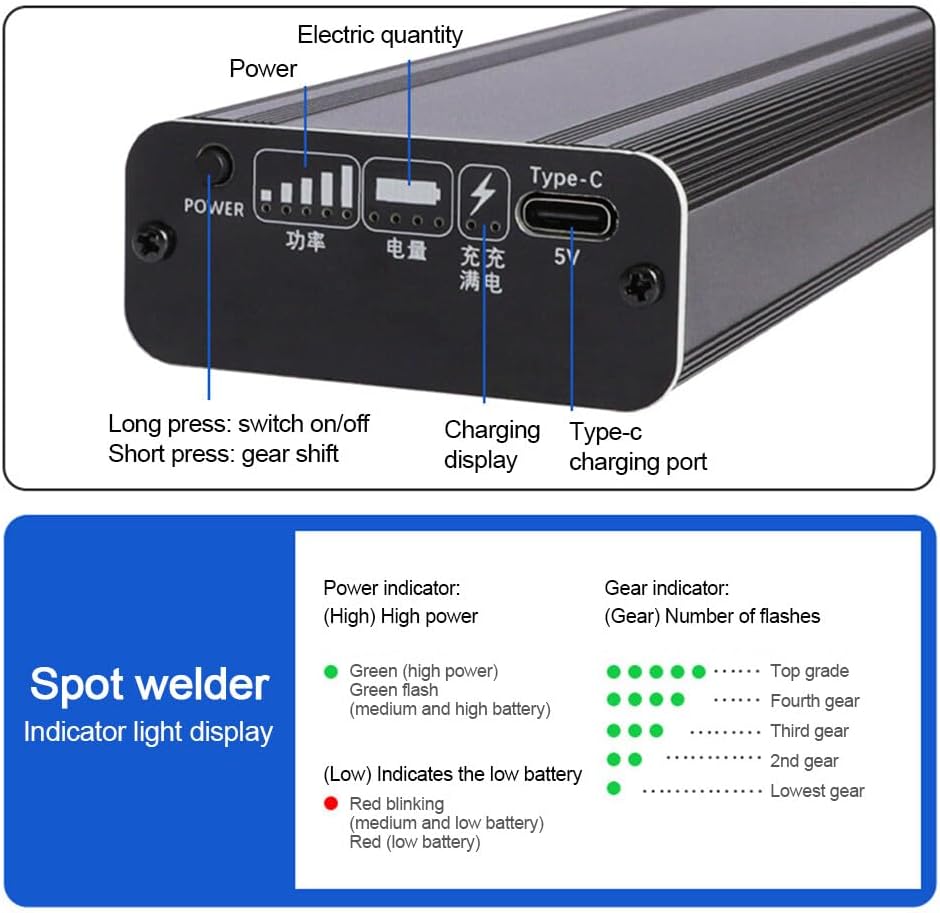 Electric quantity

Power

POWER

功率

电量

充满

充电

Type-C

5V

Long press: switch on/off
Short press: gear shift

Charging display

Type-c charging port

Spot welder
Indicator light display

Power indicator:
(High) High power

Green (high power)
Green flash
(medium and high battery)

(Low) Indicates the low battery

Red blinking
(medium and low battery)
Red (low battery)

Gear indicator:
(Gear) Number of flashes

Top grade
Fourth gear
Third gear
2nd gear
Lowest gear