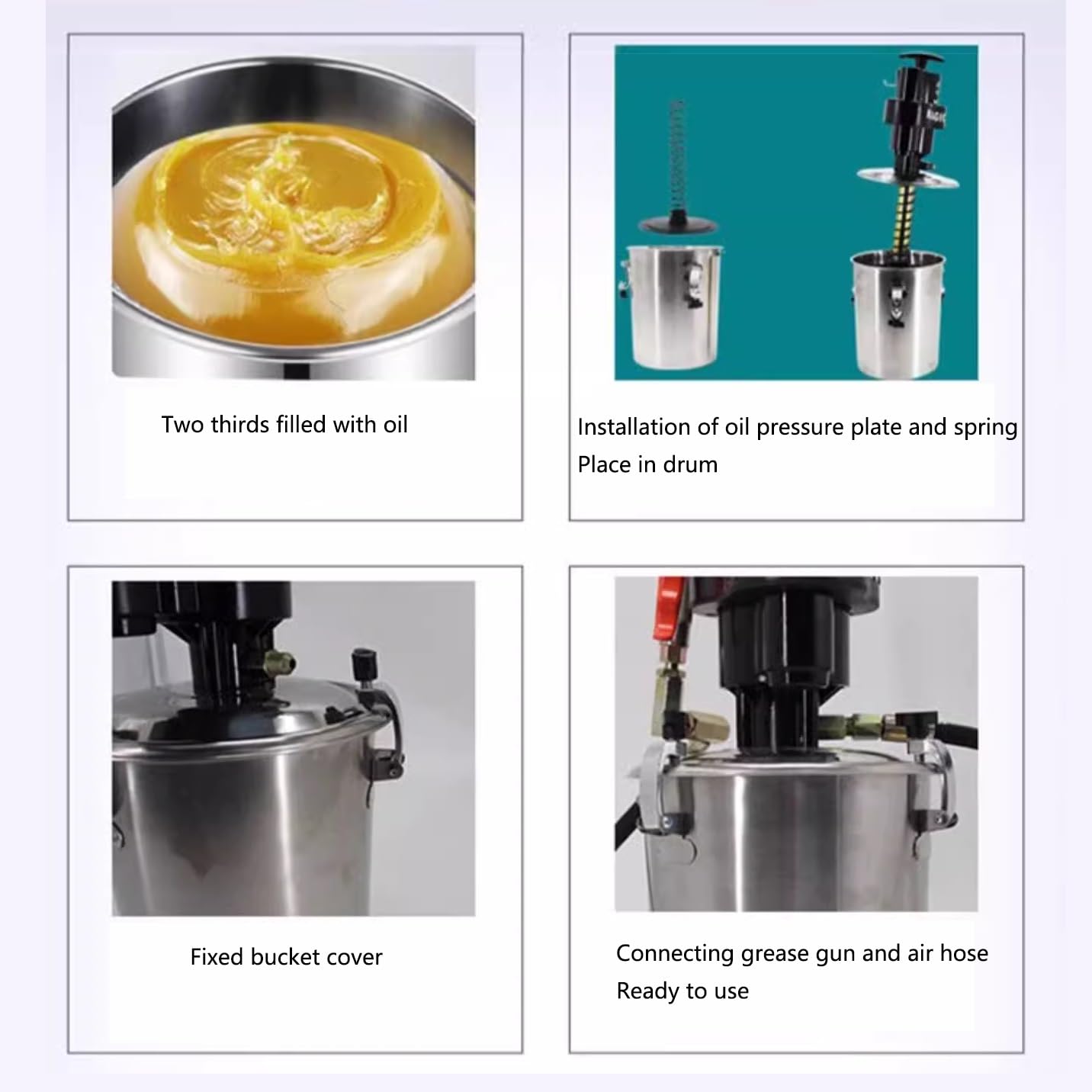 Two thirds filled with oil

Installation of oil pressure plate and spring
Place in drum

Fixed bucket cover

Connecting grease gun and air hose
Ready to use