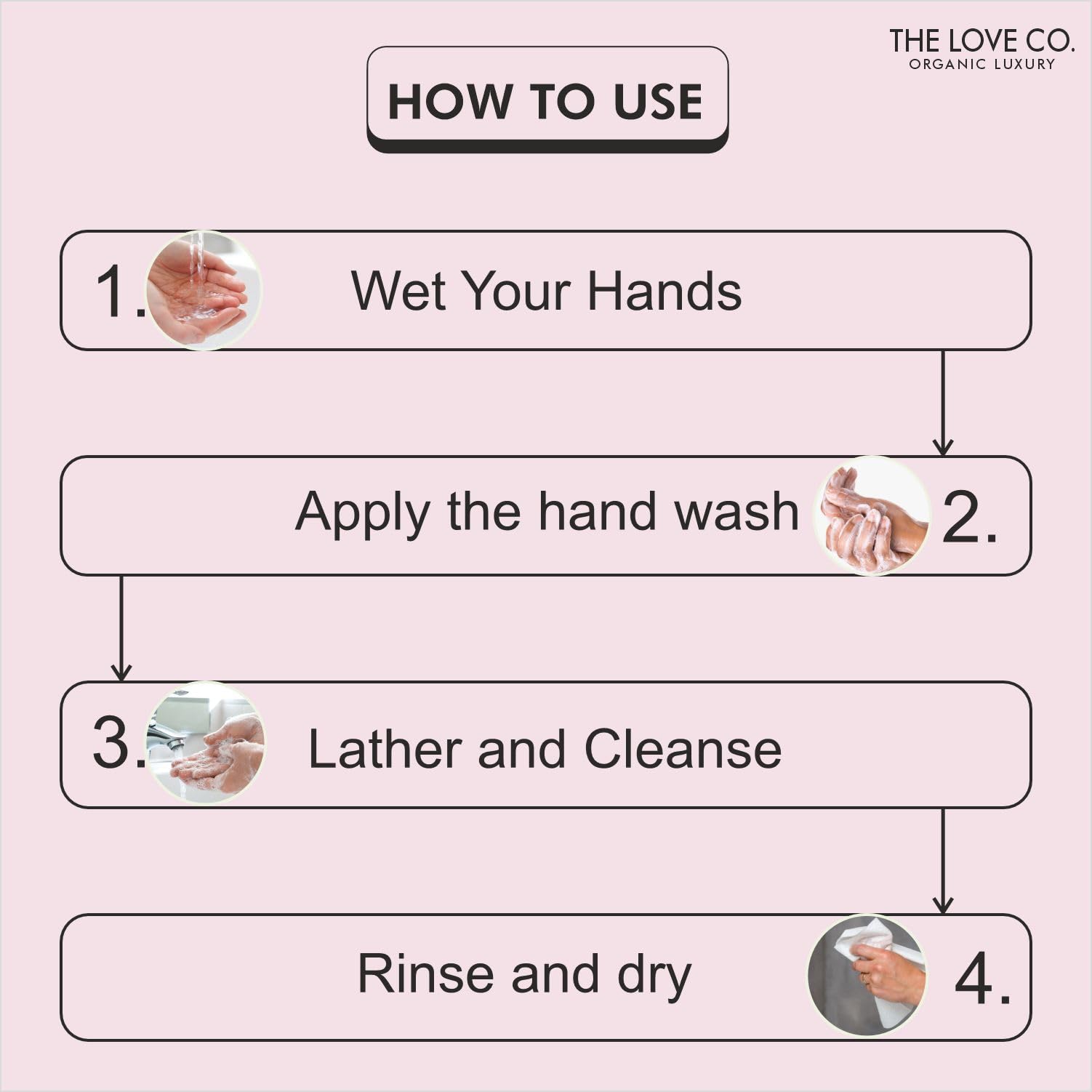 THE LOVE CO.
ORGANIC LUXURY

HOW TO USE

1. Wet Your Hands

Apply the hand wash 2.

3. Lather and Cleanse

Rinse and dry 4.