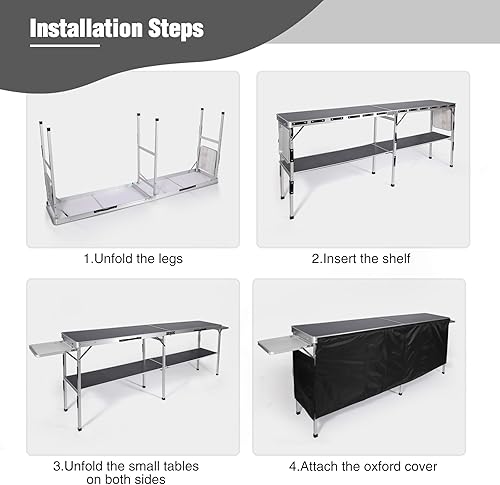 Installation Steps

1.Unfold the legs

2.Insert the shelf

3.Unfold the small tables on both sides

4.Attach the oxford cover