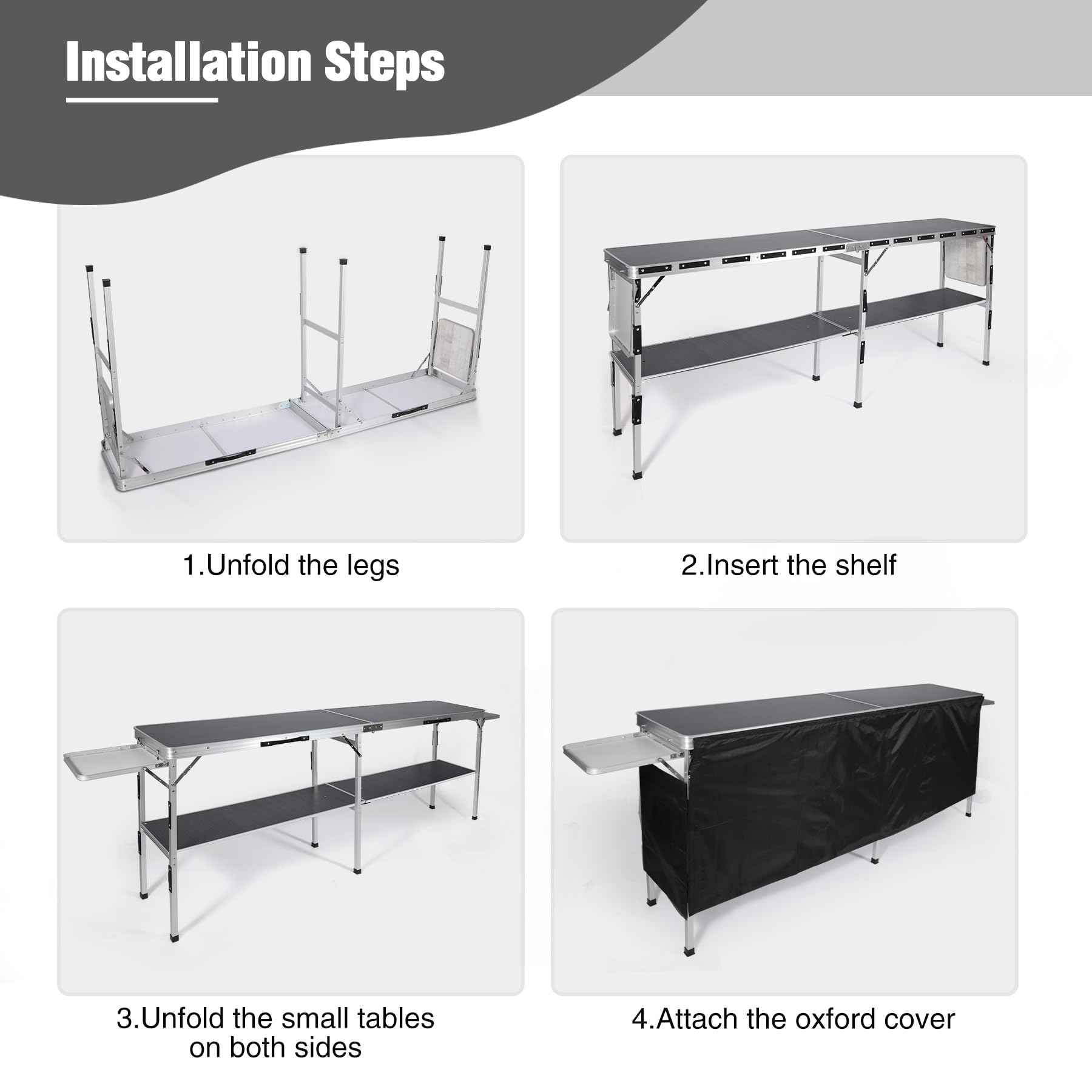 Installation Steps

1.Unfold the legs

2.Insert the shelf

3.Unfold the small tables on both sides

4.Attach the oxford cover