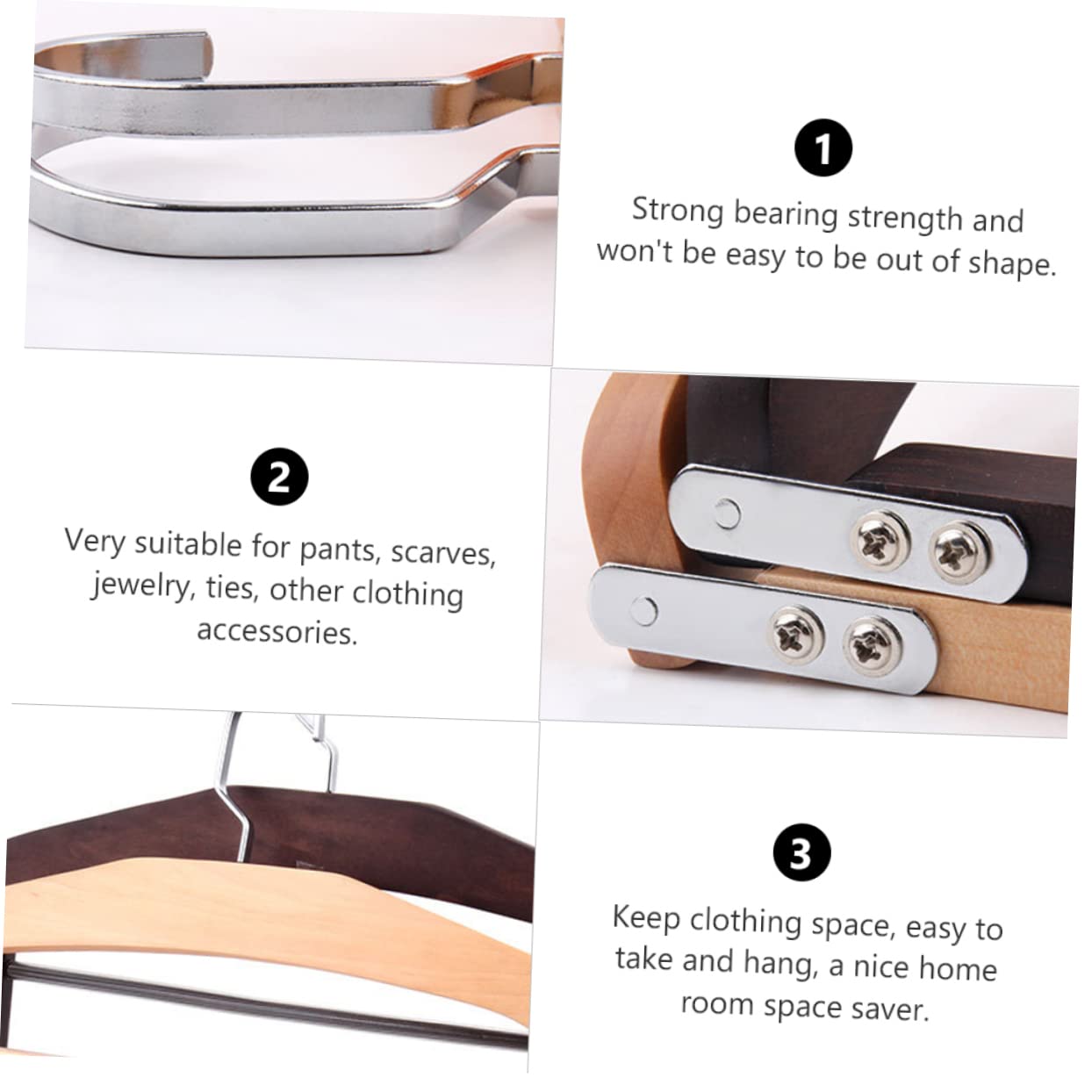 1

Strong bearing strength and won't be easy to be out of shape.

2

Very suitable for pants, scarves, jewelry, ties, other clothing accessories.

3

Keep clothing space, easy to take and hang, a nice home room space saver.