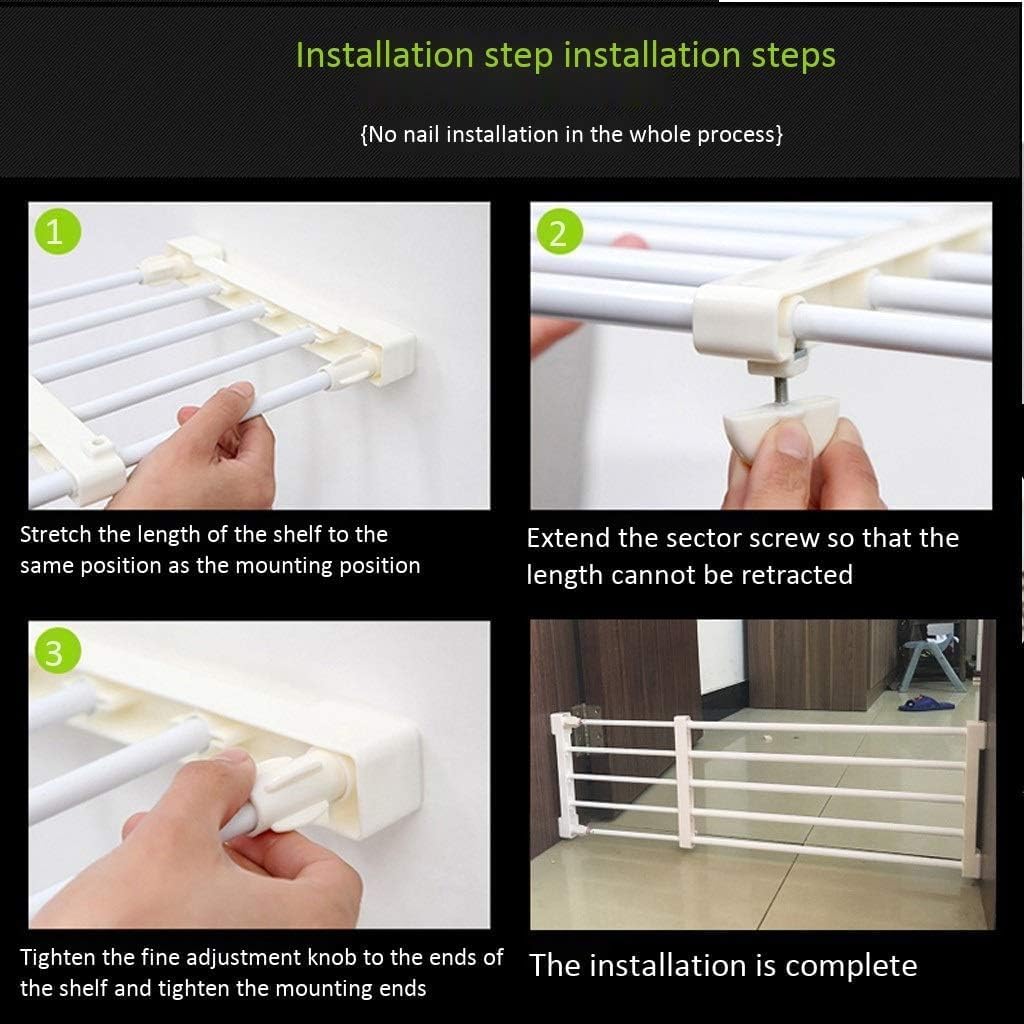 Installation step installation steps

{No nail installation in the whole process}

1

Stretch the length of the shelf to the same position as the mounting position

2

Extend the sector screw so that the length cannot be retracted

3

Tighten the fine adjustment knob to the ends of the shelf and tighten the mounting ends

The installation is complete