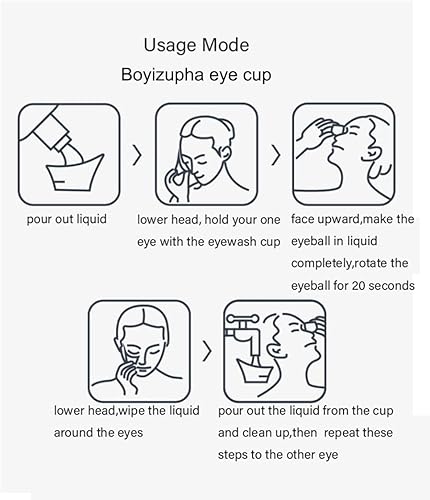 Usage Mode
Boyizupha eye cup

pour out liquid

lower head, hold your one eye with the eyewash cup

face upward,make the eyeball in liquid completely,rotate the eyeball for 20 seconds

lower head,wipe the liquid around the eyes

pour out the liquid from the cup and clean up,then repeat these steps to the other eye