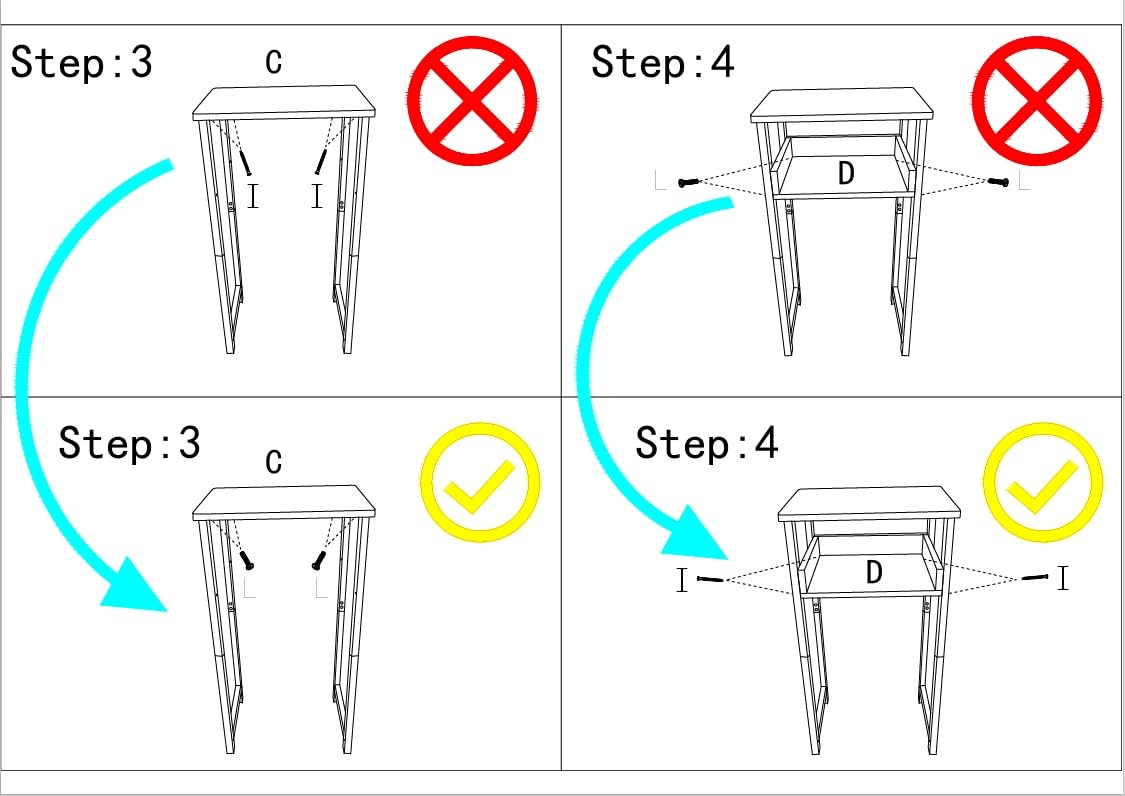 Step:3

C

I I

Step:4

D

L L

Step:3

C

L L

Step:4

D

I I